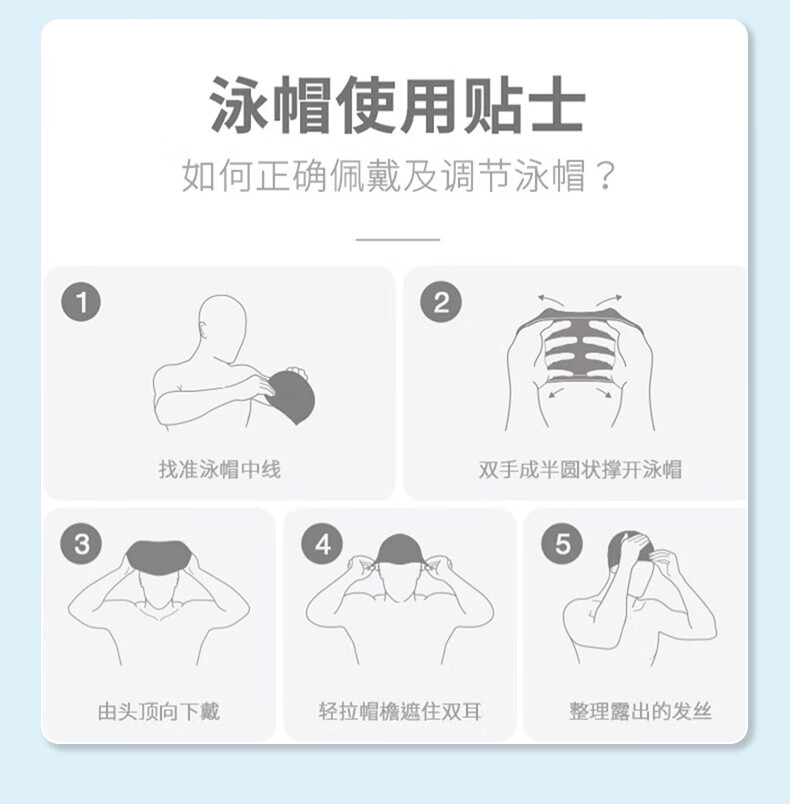 泳帽使用贴士

如何正确佩戴及调节泳帽？

1

找准泳帽中线

2

双手成半圆状撑开泳帽

3

由头顶向下戴

4

轻拉帽檐遮住双耳

5

整理露出的发丝