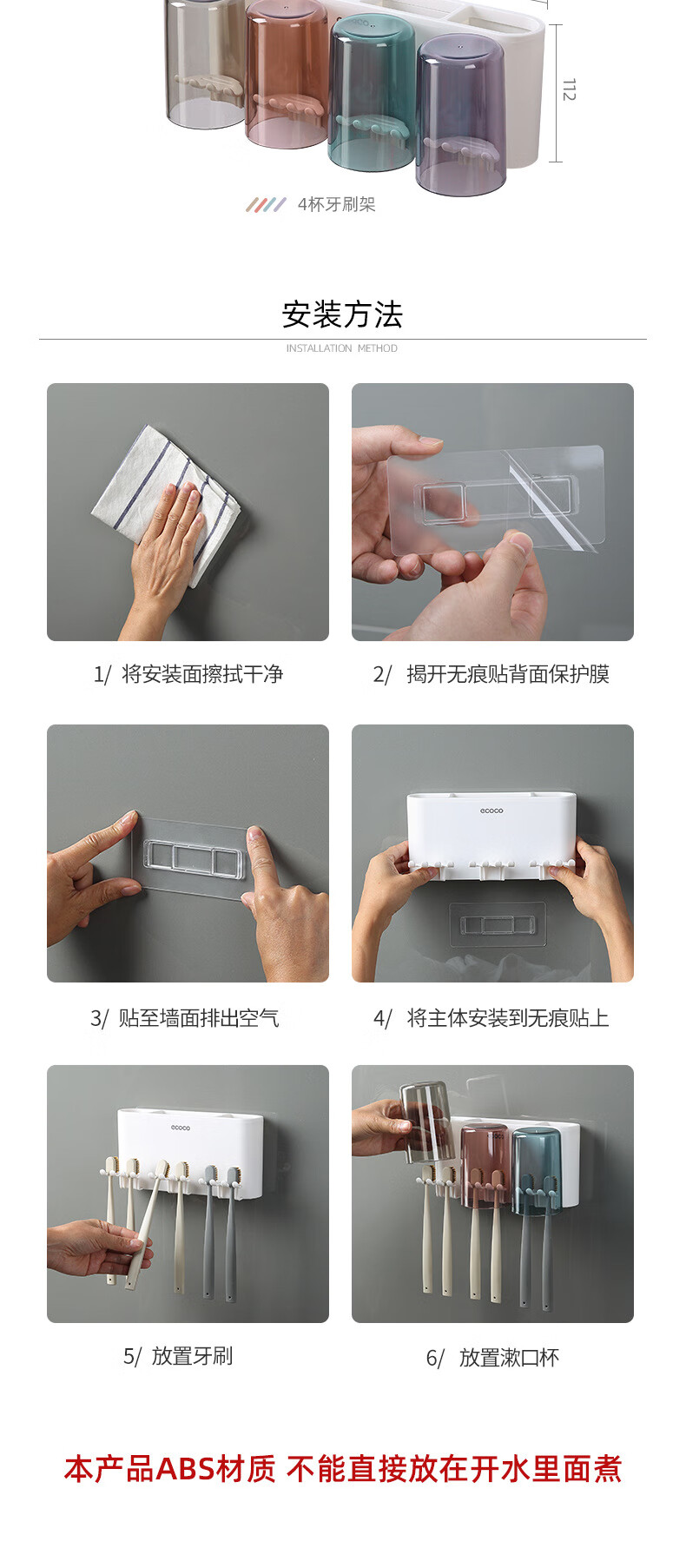 112

4杯牙刷架

安装方法

INSTALLATION METHOD

1/ 将安装面擦拭干净

2/ 揭开无痕贴背面保护膜

ecoco

3/ 贴至墙面排出空气

4/ 将主体安装到无痕贴上

ecoco

5/ 放置牙刷

6/ 放置漱口杯

本产品ABS材质 不能直接放在开水里面煮