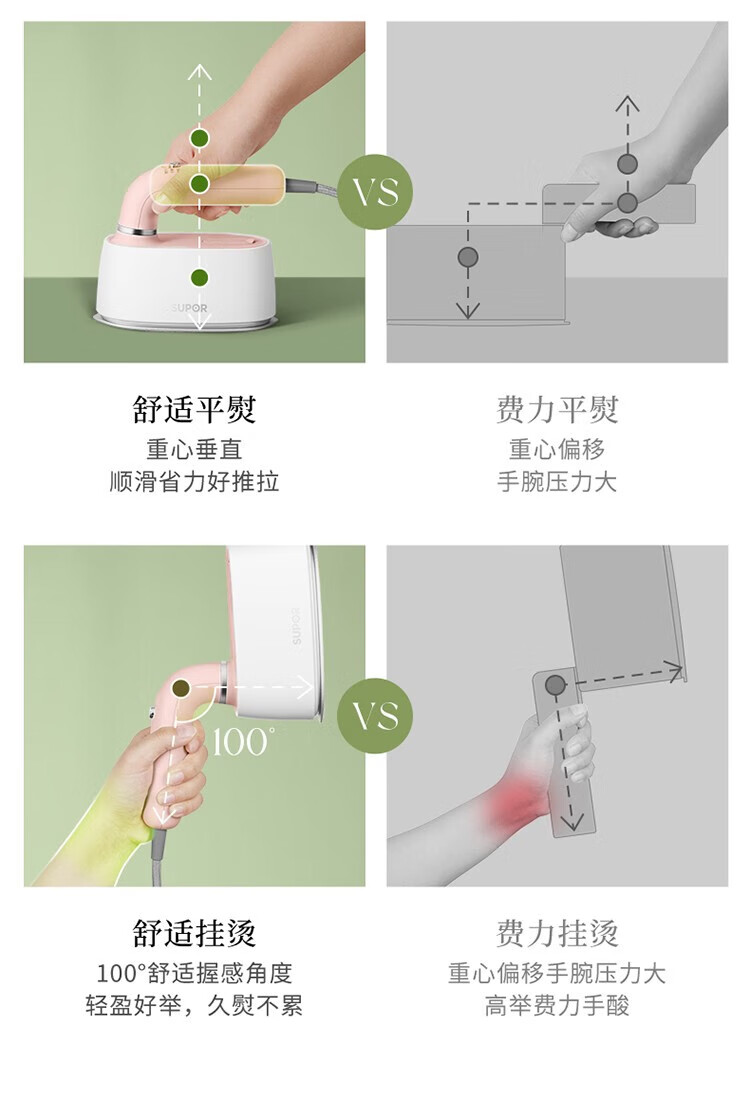 SUPOR

VS

舒适平熨
重心垂直
顺滑省力好推拉

费力平熨
重心偏移
手腕压力大

SUPOR

100°

VS

舒适挂烫
100°舒适握感角度
轻盈好举，久熨不累

费力挂烫
重心偏移手腕压力大
高举费力手酸