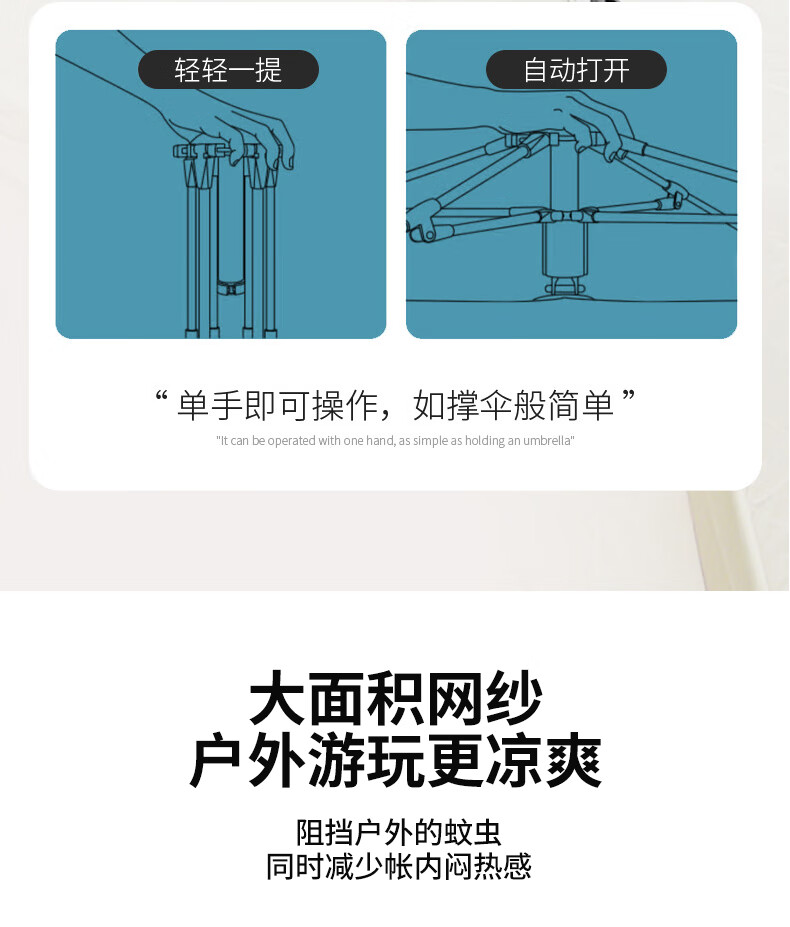 轻轻一提

自动打开

“ 单手即可操作，如撑伞般简单 ”

"It can be operated with one hand, as simple as holding an umbrella"

大面积网纱
户外游玩更凉爽

阻挡户外的蚊虫
同时减少帐内闷热感