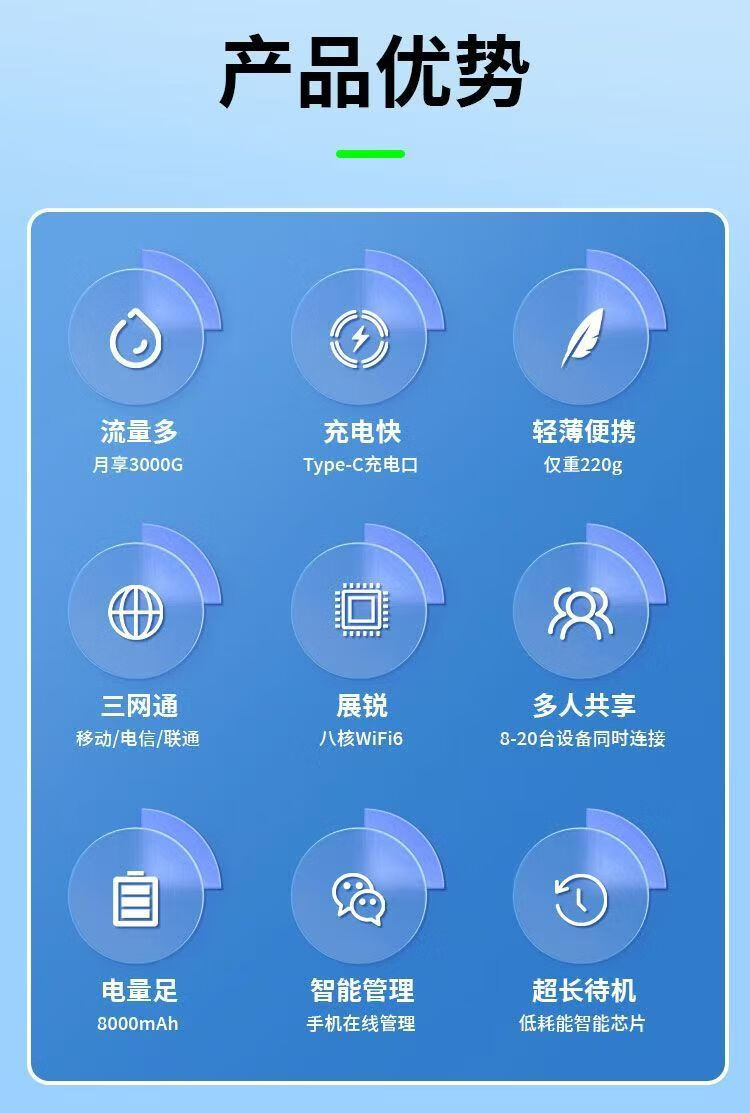 产品优势

流量多
月享3000G

充电快
Type-C充电口

轻薄便携
仅重220g

三网通
移动/电信/联通

展锐
八核WiFi6

多人共享
8-20台设备同时连接

电量足
8000mAh

智能管理
手机在线管理

超长待机
低耗能智能芯片