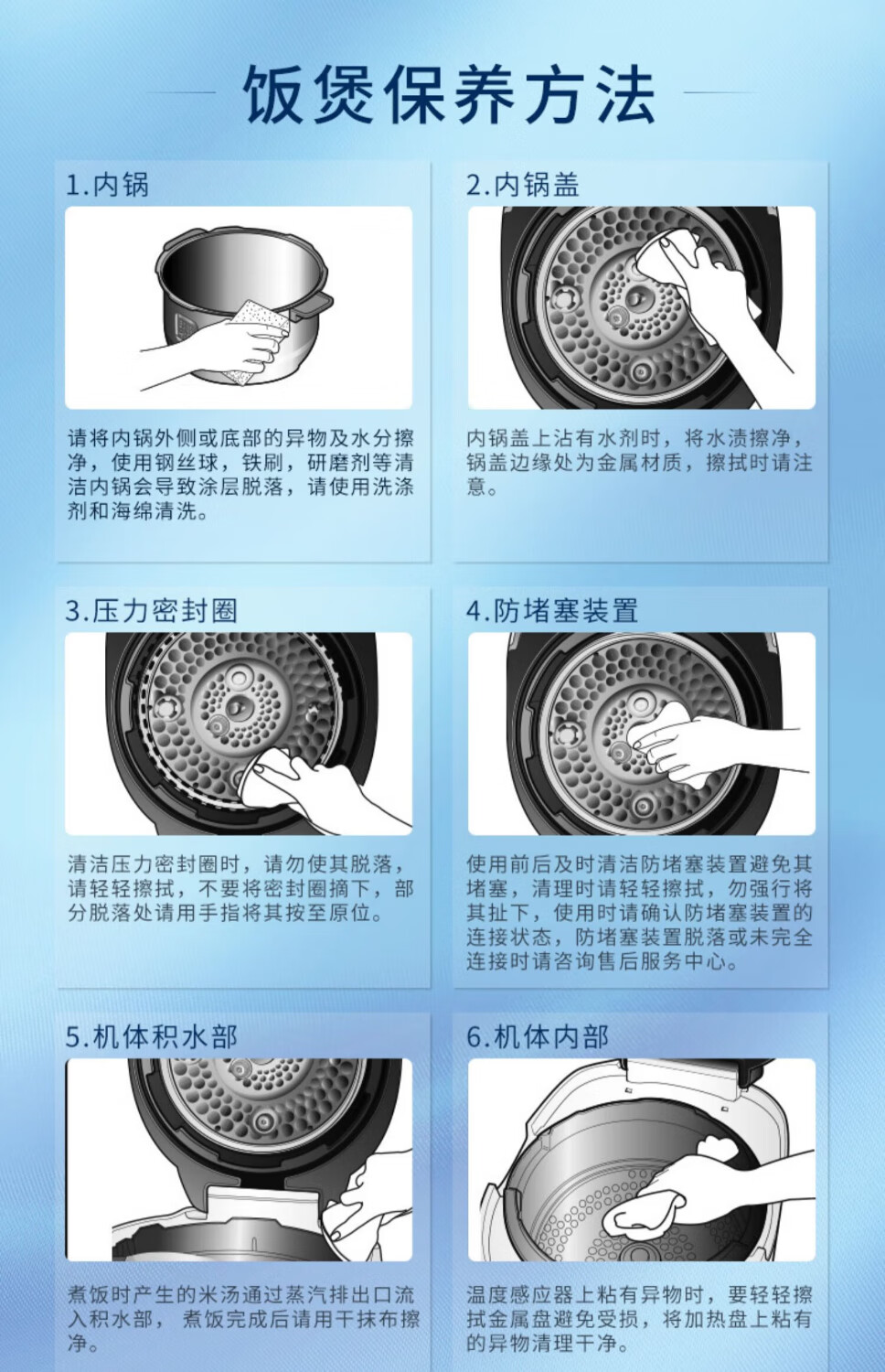 饭煲保养方法

1.内锅

请将内锅外侧或底部的异物及水分擦净，使用钢丝球，铁刷，研磨剂等清洁内锅会导致涂层脱落，请使用洗涤剂和海绵清洗。

2.内锅盖

内锅盖上沾有水剂时，将水渍擦净，锅盖边缘处为金属材质，擦拭时请注意。

3.压力密封圈

清洁压力密封圈时，请勿使其脱落，请轻轻擦拭，不要将密封圈摘下，部分脱落处请用手指将其按至原位。

4.防堵塞装置

使用前后及时清洁防堵塞装置避免其堵塞，清理时请轻轻擦拭，勿强行将其扯下，使用时请确认防堵塞装置的连接状态，防堵塞装置脱落或未完全连接时请咨询售后服务中心。

5.机体积水部

煮饭时产生的米汤通过蒸汽排出口流入积水部，煮饭完成后请用干抹布擦净。

6.机体内部

温度感应器上粘有异物时，要轻轻擦拭金属盘避免受损，将加热盘上粘有的异物清理干净。