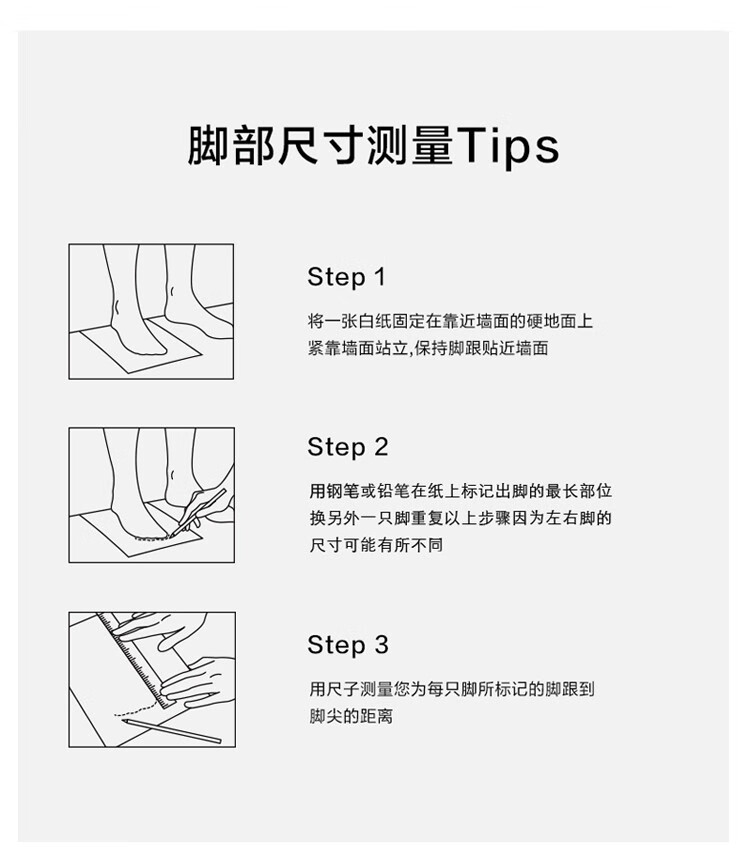 脚部尺寸测量Tips

Step 1

将一张白纸固定在靠近墙面的硬地面上
紧靠墙面站立,保持脚跟贴近墙面

Step 2

用钢笔或铅笔在纸上标记出脚的最长部位
换另外一只脚重复以上步骤因为左右脚的
尺寸可能有所不同

Step 3

用尺子测量您为每只脚所标记的脚跟到
脚尖的距离