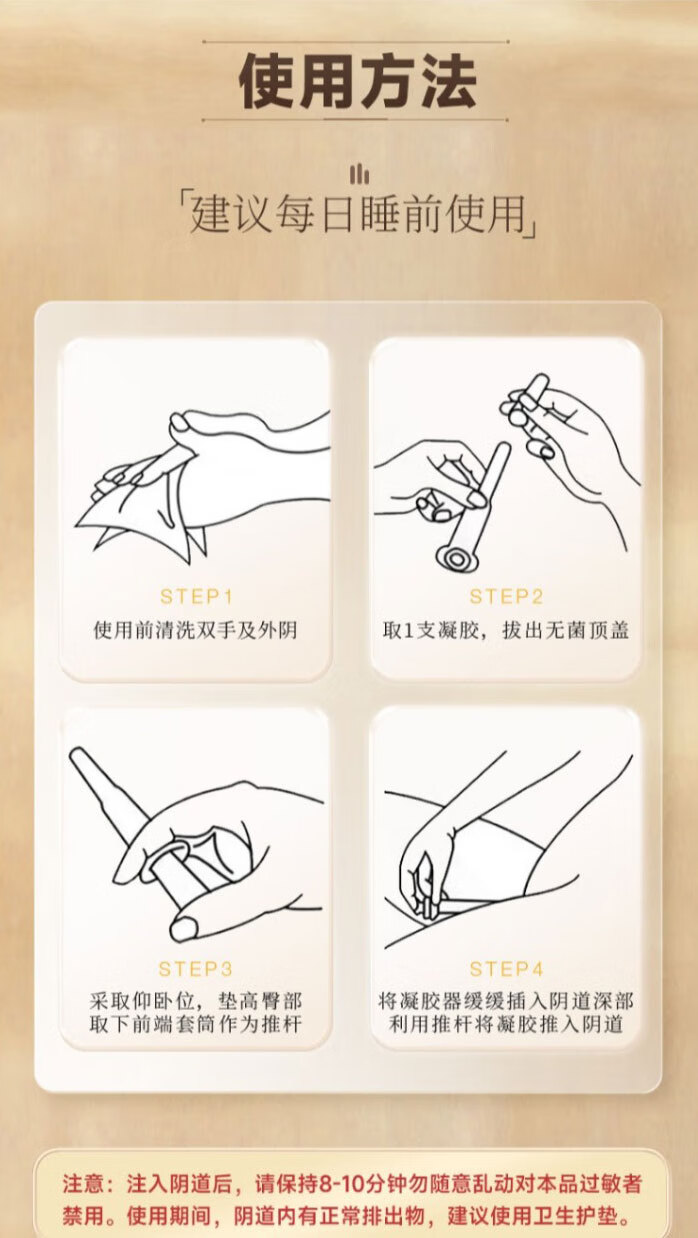 使用方法

「建议每日睡前使用」

STEP1
使用前清洗双手及外阴

STEP2
取1支凝胶，拔出无菌顶盖

STEP3
采取仰卧位，垫高臀部
取下前端套筒作为推杆

STEP4
将凝胶器缓缓插入阴道深部
利用推杆将凝胶推入阴道

注意：注入阴道后，请保持8-10分钟勿随意乱动对本品过敏者禁用。使用期间，阴道内有正常排出物，建议使用卫生护垫。