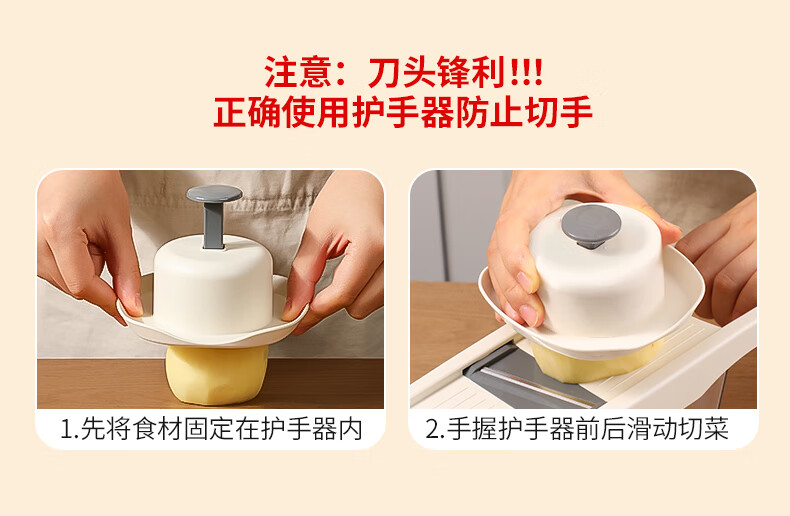 注意：刀头锋利!!!
正确使用护手器防止切手

1.先将食材固定在护手器内

2.手握护手器前后滑动切菜