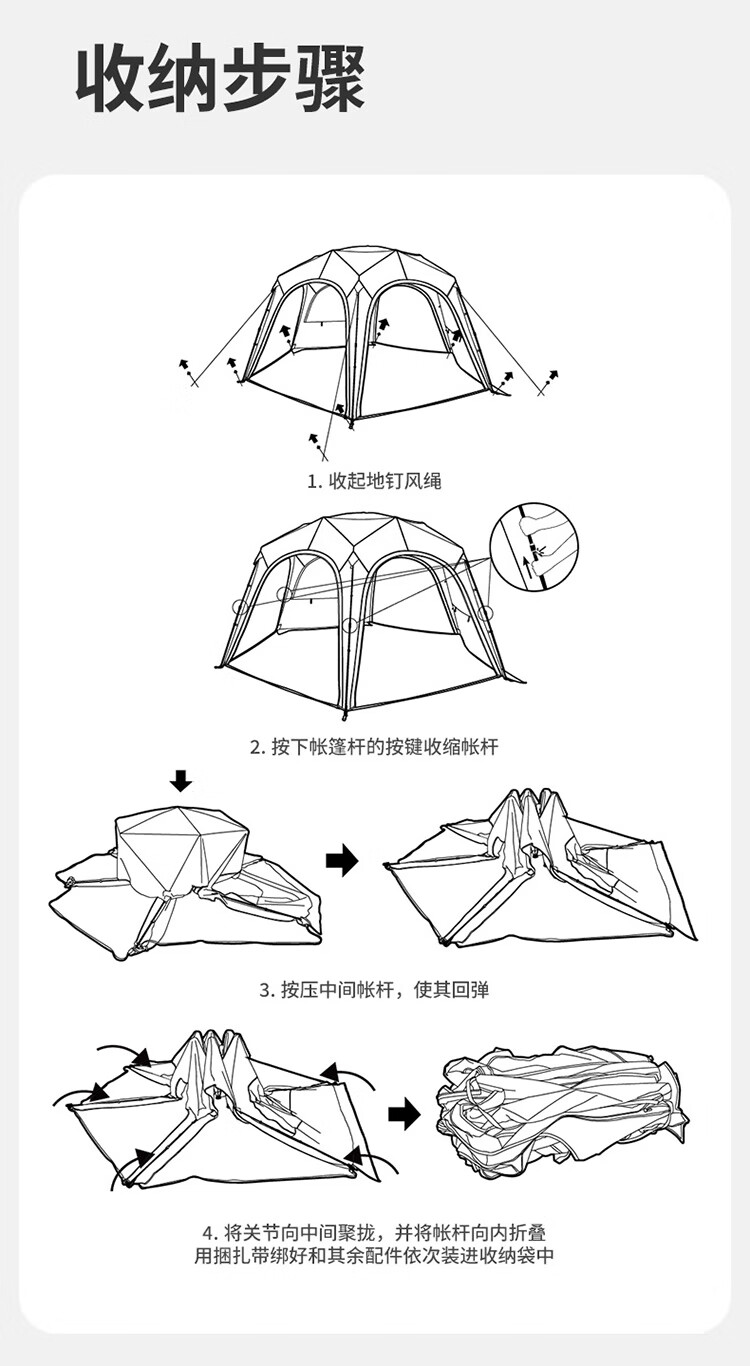 收纳步骤

1. 收起地钉风绳

2. 按下帐篷杆的按键收缩帐杆

3. 按压中间帐杆，使其回弹

4. 将关节向中间聚拢，并将帐杆向内折叠
用捆扎带绑好和其余配件依次装进收纳袋中