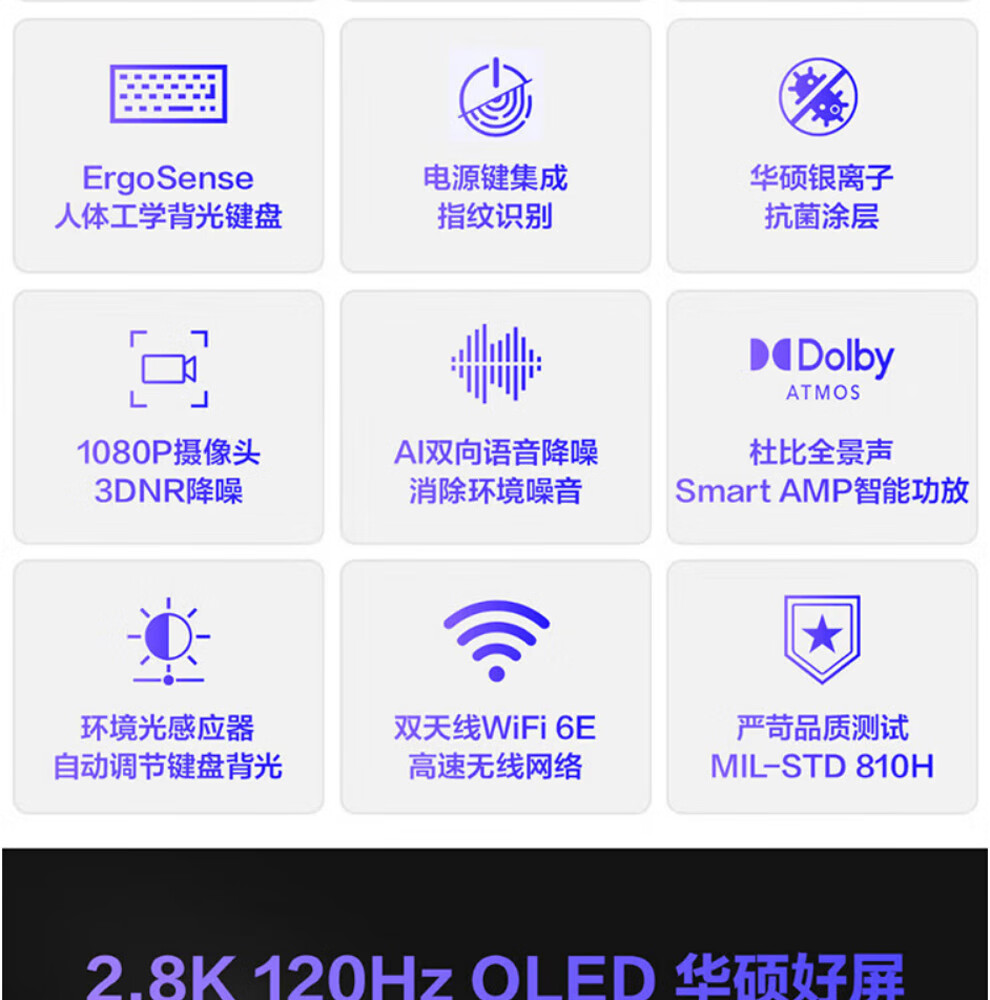 ErgoSense
人体工学背光键盘

电源键集成
指纹识别

华硕银离子
抗菌涂层

1080P摄像头
3DNR降噪

AI双向语音降噪
消除环境噪音

Dolby
ATMOS

杜比全景声
Smart AMP智能功放

环境光感应器
自动调节键盘背光

双天线WiFi 6E
高速无线网络

严苛品质测试
MIL-STD 810H

2.8K 120Hz OLED 华硕好屏