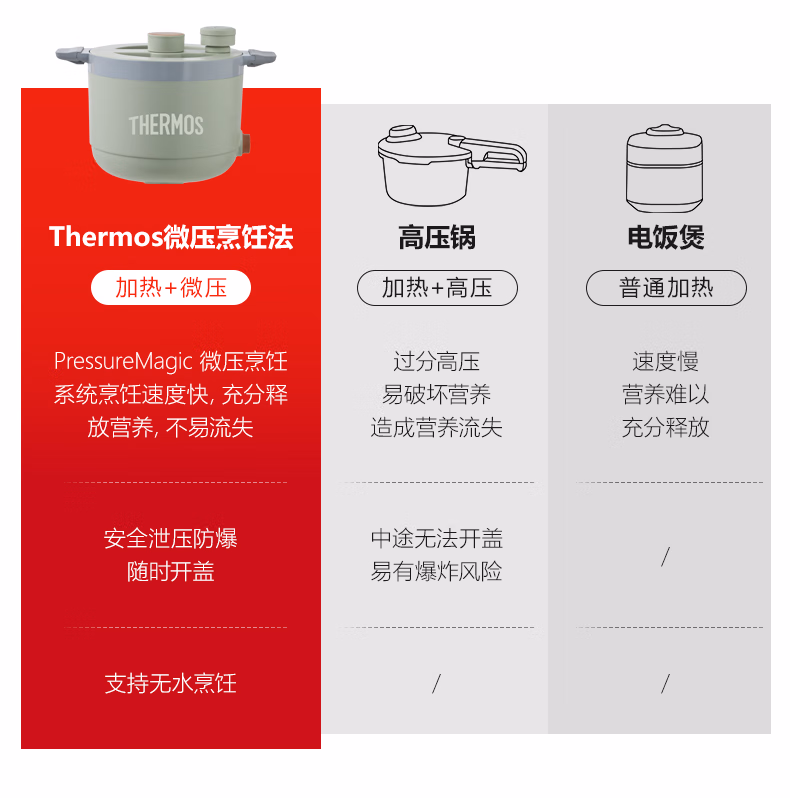 THERMOS

| Thermos微压烹饪法 | 高压锅 | 电饭煲 |
|---|---|---|
| 加热+微压 | 加热+高压 | 普通加热 |
| PressureMagic 微压烹饪系统烹饪速度快, 充分释放营养, 不易流失 | 过分高压 易破坏营养 造成营养流失 | 速度慢 营养难以 充分释放 |
| 安全泄压防爆 随时开盖 | 中途无法开盖 易有爆炸风险 | / |
| 支持无水烹饪 | / | / |