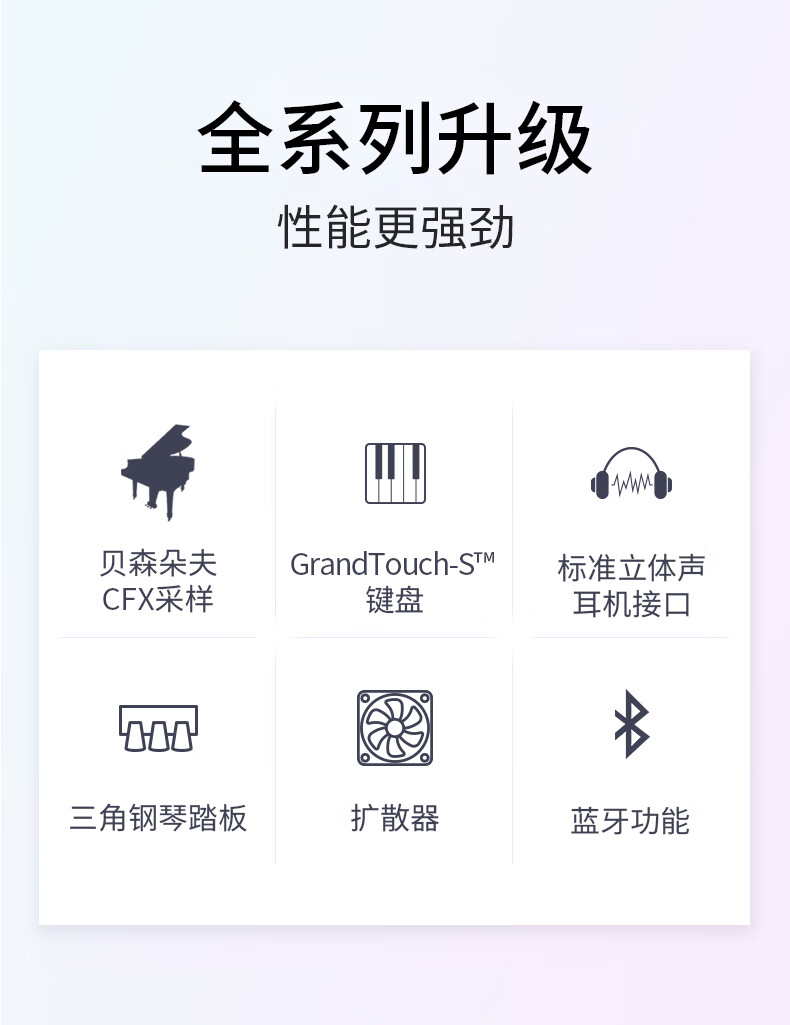 全系列升级

性能更强劲

贝森朵夫
CFX采样

GrandTouch-S™
键盘

标准立体声
耳机接口

三角钢琴踏板

扩散器

蓝牙功能