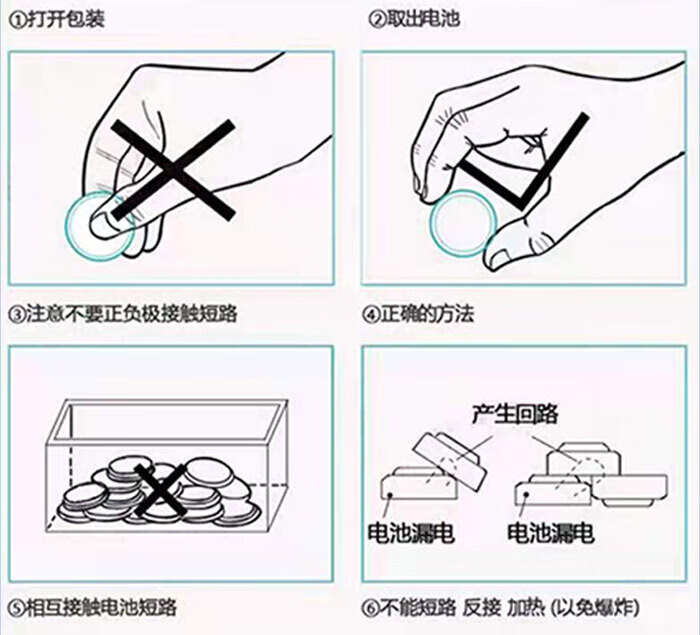 ①打开包装

②取出电池

③注意不要正负极接触短路

④正确的方法

产生回路

电池漏电

电池漏电

⑤相互接触电池短路

⑥不能短路 反接 加热 (以免爆炸)