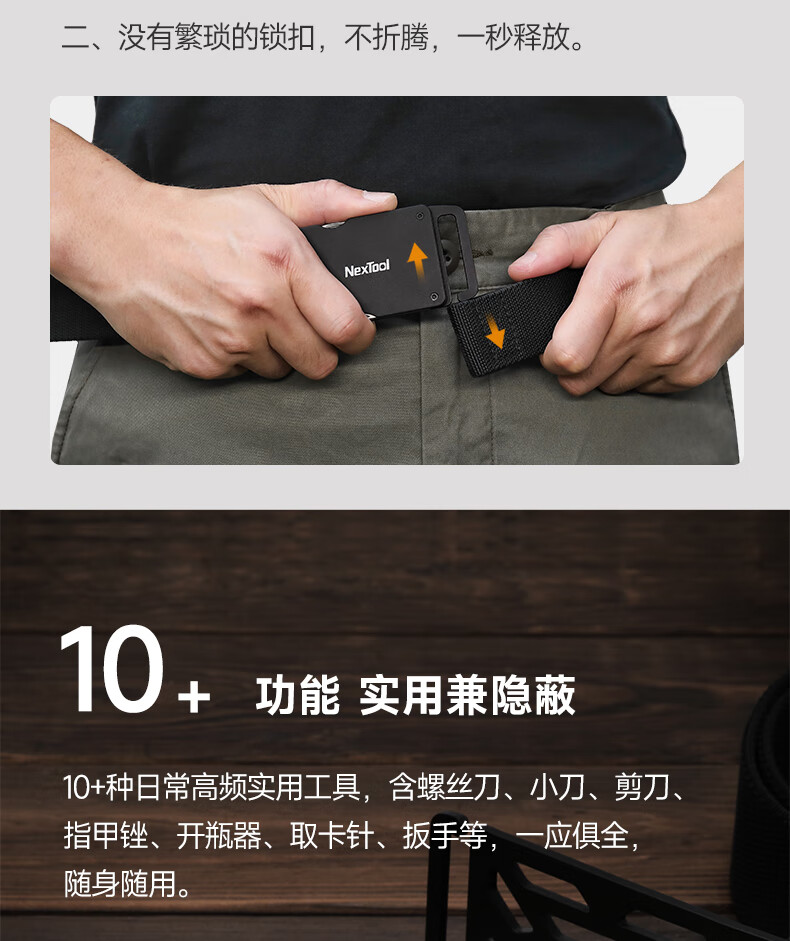 二、没有繁琐的锁扣，不折腾，一秒释放。

NexTool

10+ 功能 实用兼隐蔽

10+种日常高频实用工具，含螺丝刀、小刀、剪刀、指甲锉、开瓶器、取卡针、扳手等，一应俱全，随身随用。