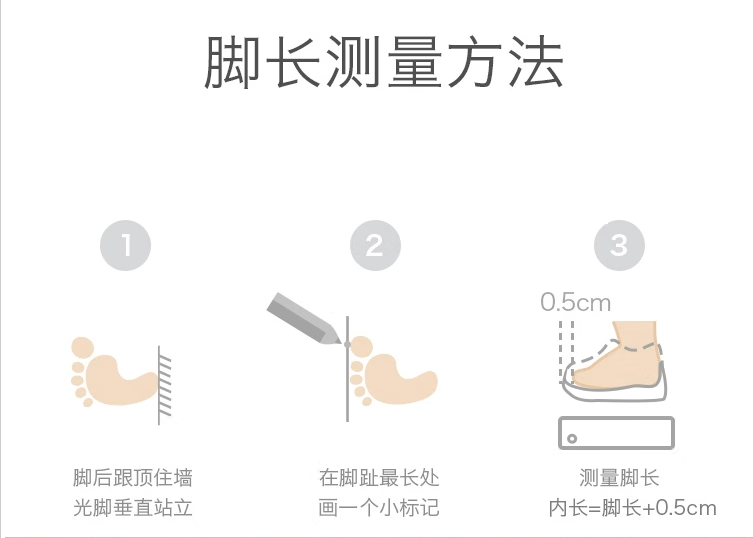 脚长测量方法

1

脚后跟顶住墙
光脚垂直站立

2

在脚趾最长处
画一个小标记

3

0.5cm

测量脚长
内长=脚长+0.5cm