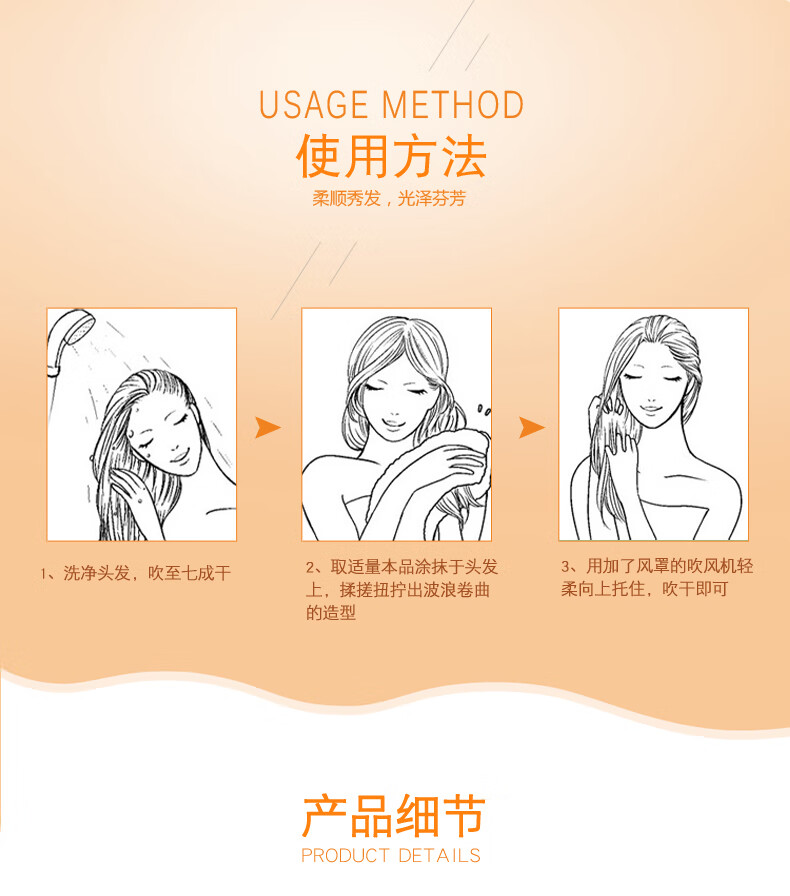 USAGE METHOD
使用方法
柔顺秀发，光泽芬芳

1、洗净头发，吹至七成干

2、取适量本品涂抹于头发上，揉搓扭拧出波浪卷曲的造型

3、用加了风罩的吹风机轻柔向上托住，吹干即可

产品细节
PRODUCT DETAILS