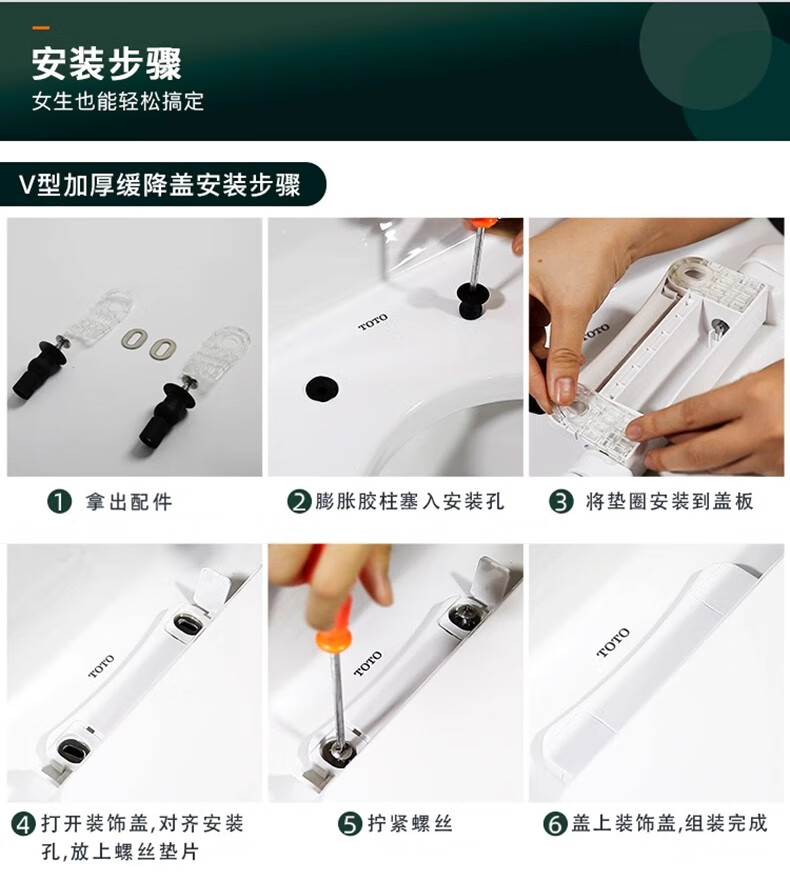 安装步骤
女生也能轻松搞定

V型加厚缓降盖安装步骤

TOTO

TOTO

① 拿出配件

② 膨胀胶柱塞入安装孔

③ 将垫圈安装到盖板

TOTO

TOTO

TOTO

④ 打开装饰盖,对齐安装孔,放上螺丝垫片

⑤ 拧紧螺丝

⑥ 盖上装饰盖,组装完成