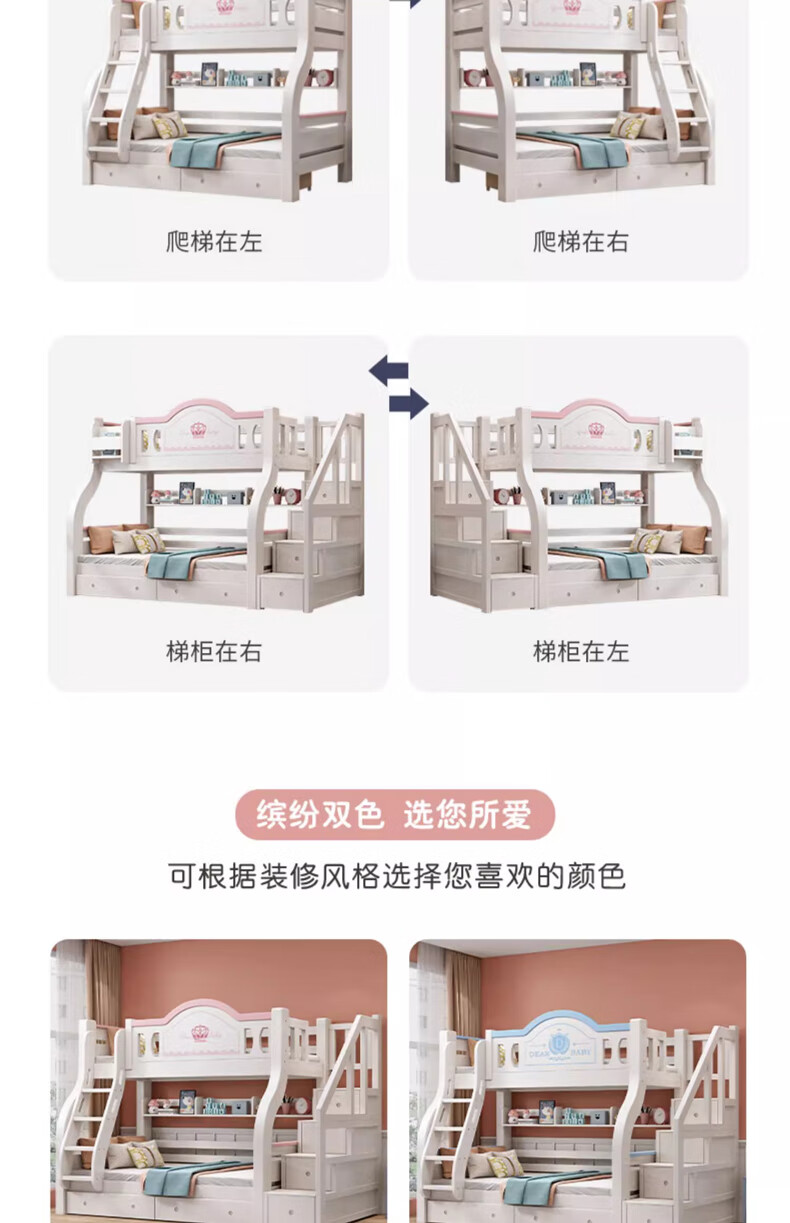 爬梯在左

爬梯在右

梯柜在右

梯柜在左

缤纷双色 选您所爱

可根据装修风格选择您喜欢的颜色

DEAR BABY