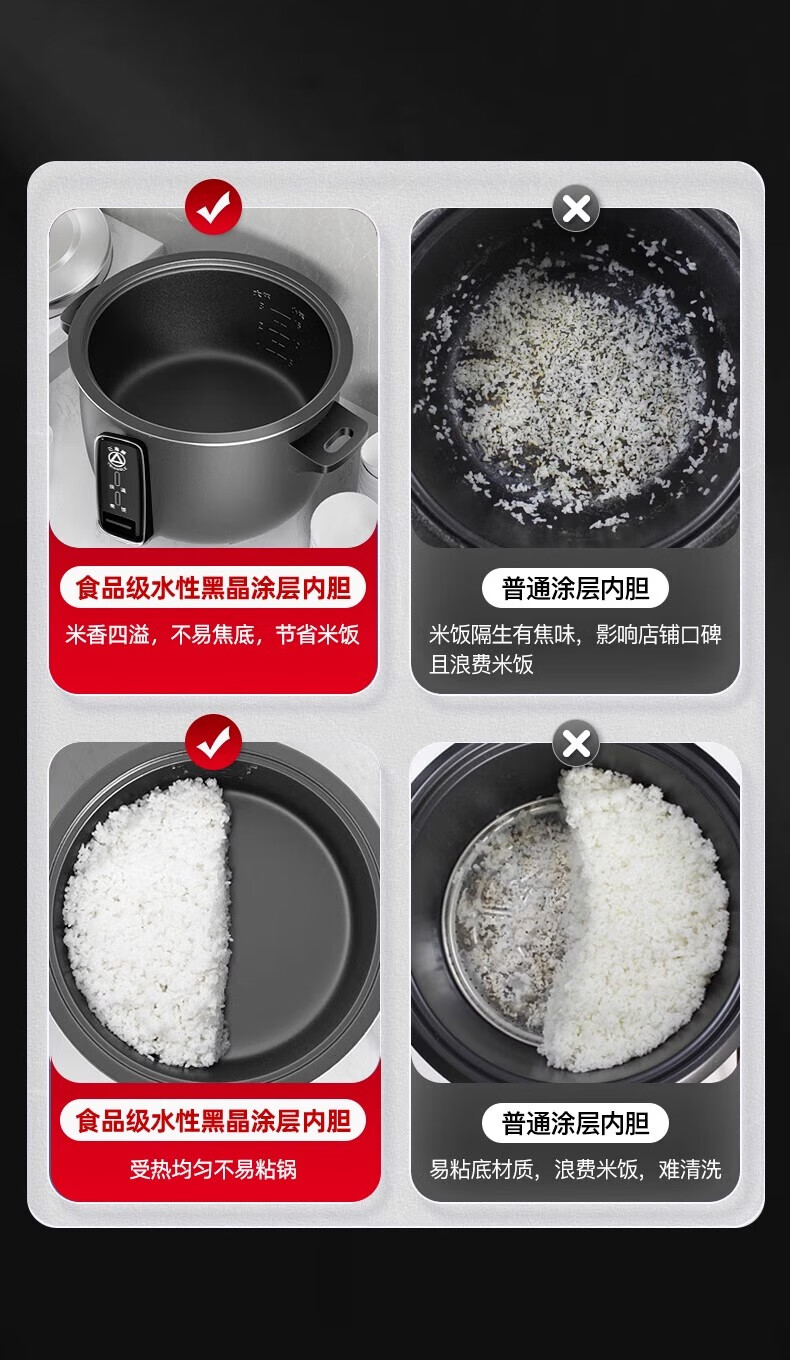 食品级水性黑晶涂层内胆

米香四溢，不易焦底，节省米饭

普通涂层内胆

米饭隔生有焦味，影响店铺口碑且浪费米饭

食品级水性黑晶涂层内胆

受热均匀不易粘锅

普通涂层内胆

易粘底材质，浪费米饭，难清洗