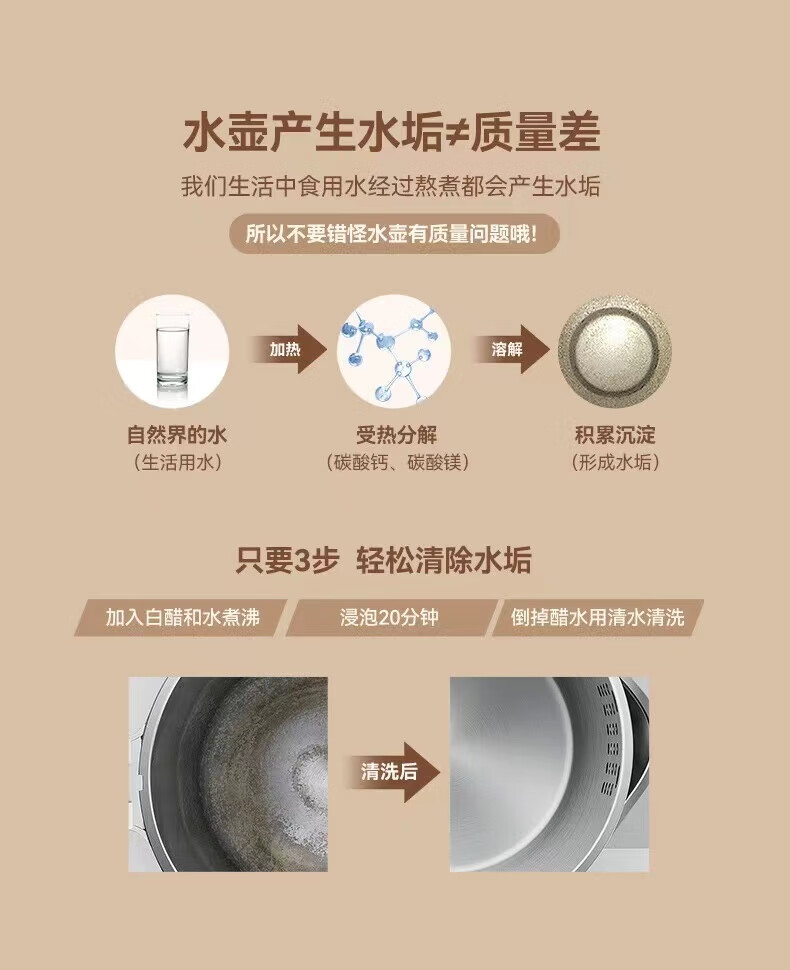 水壶产生水垢≠质量差

我们生活中食用水经过熬煮都会产生水垢

所以不要错怪水壶有质量问题哦!

加热

溶解

自然界的水
（生活用水）

受热分解
（碳酸钙、碳酸镁）

积累沉淀
（形成水垢）

只要3步 轻松清除水垢

加入白醋和水煮沸

浸泡20分钟

倒掉醋水用清水清洗

清洗后