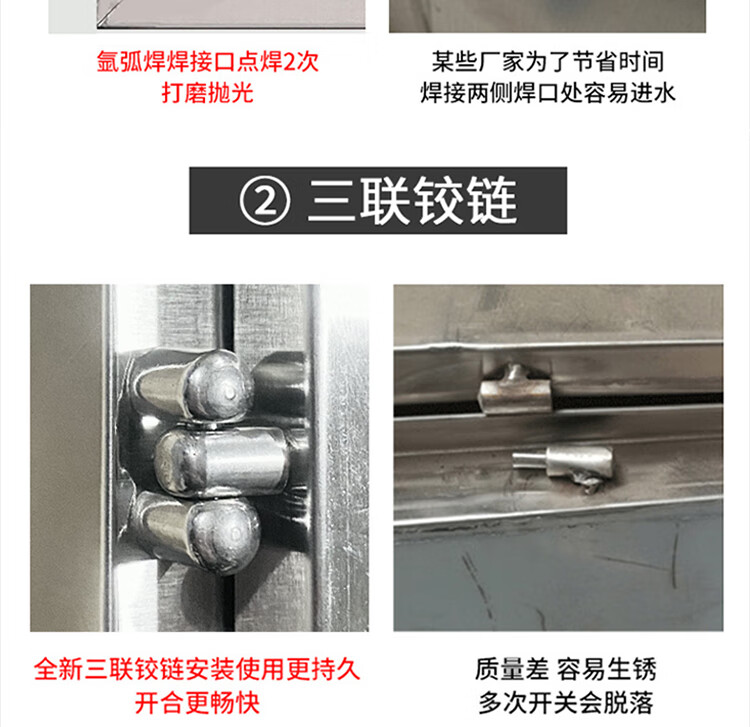 氩弧焊焊接口点焊2次
打磨抛光

某些厂家为了节省时间
焊接两侧焊口处容易进水

② 三联铰链

全新三联铰链安装使用更持久
开合更畅快

质量差 容易生锈
多次开关会脱落