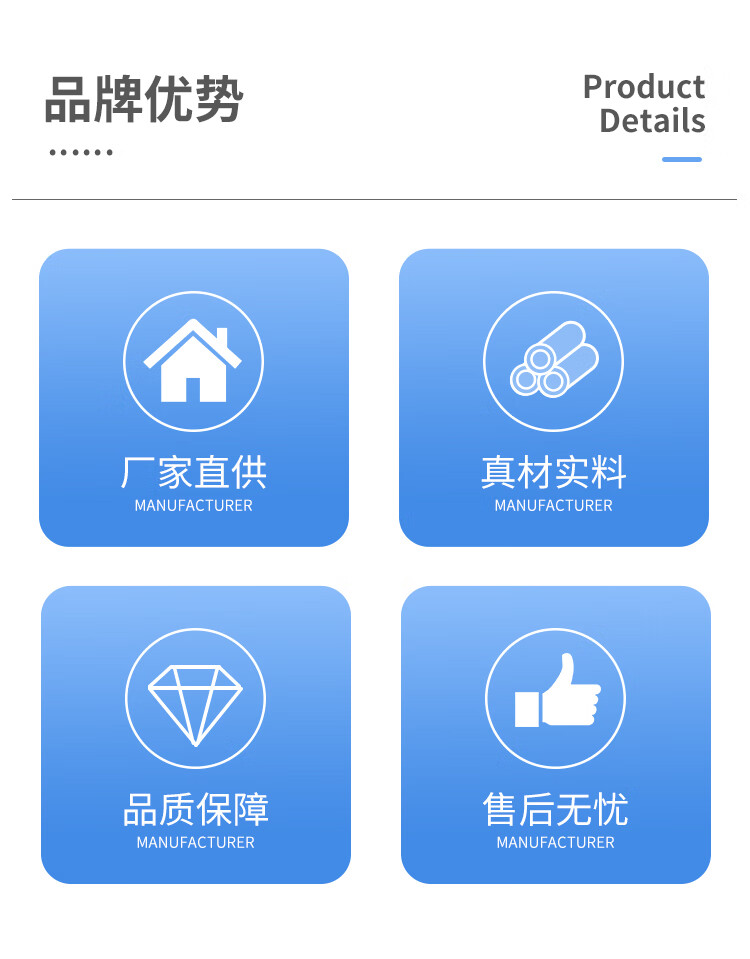 品牌优势

Product
Details

厂家直供
MANUFACTURER

真材实料
MANUFACTURER

品质保障
MANUFACTURER

售后无忧
MANUFACTURER