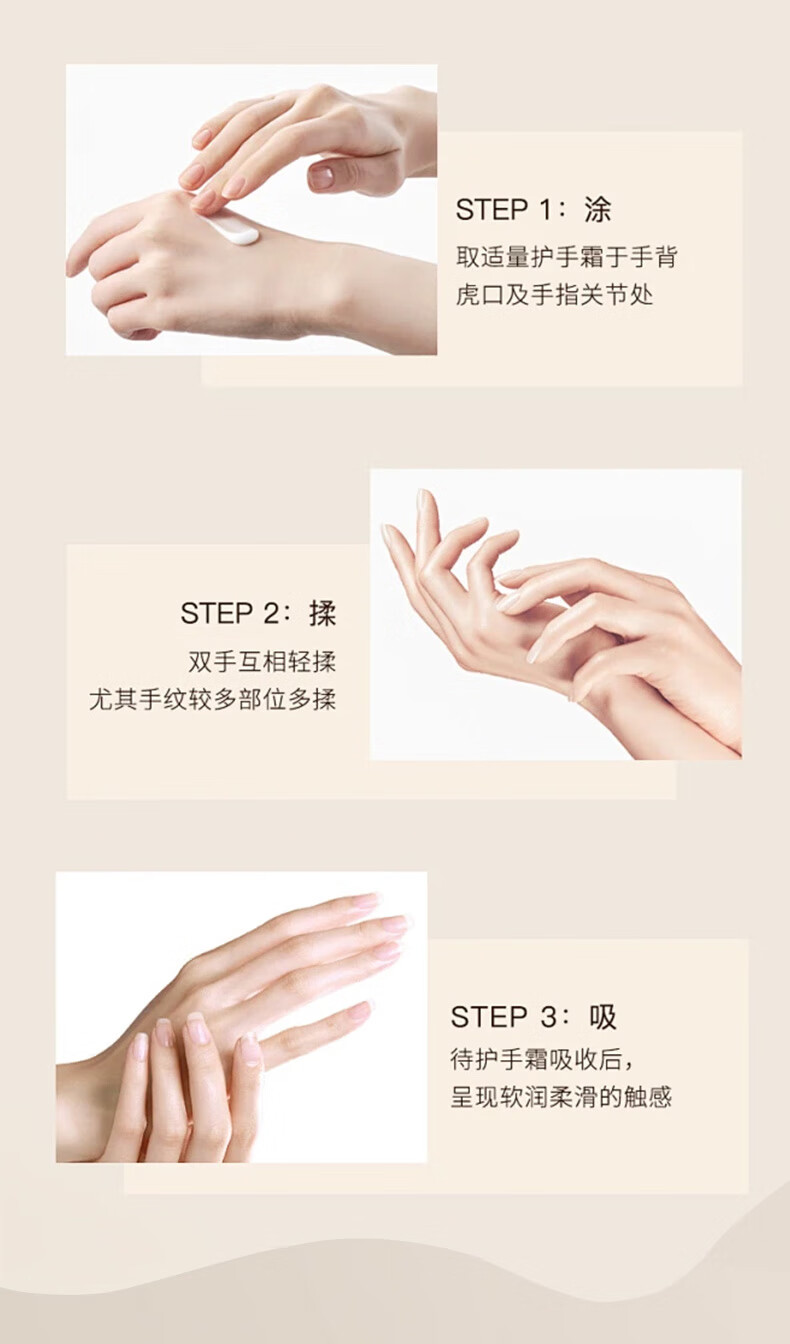 STEP 1：涂
取适量护手霜于手背
虎口及手指关节处

STEP 2：揉
双手互相轻揉
尤其手纹较多部位多揉

STEP 3：吸
待护手霜吸收后，
呈现软润柔滑的触感