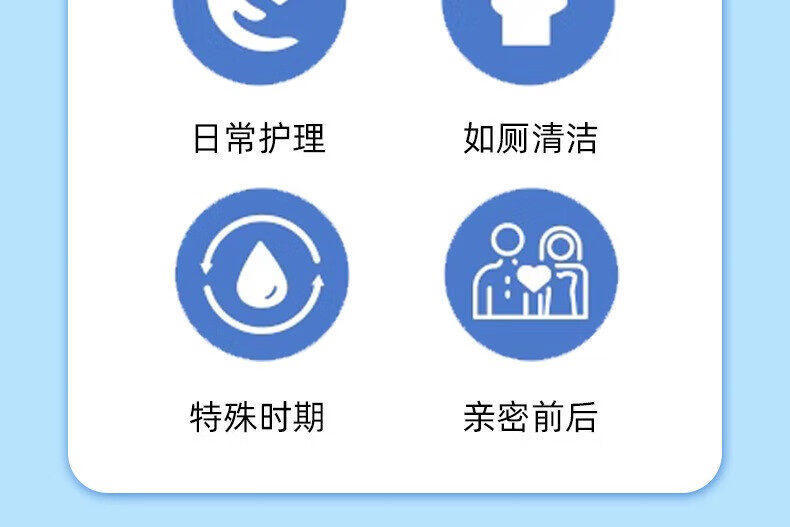 日常护理 如厕清洁

特殊时期 亲密前后