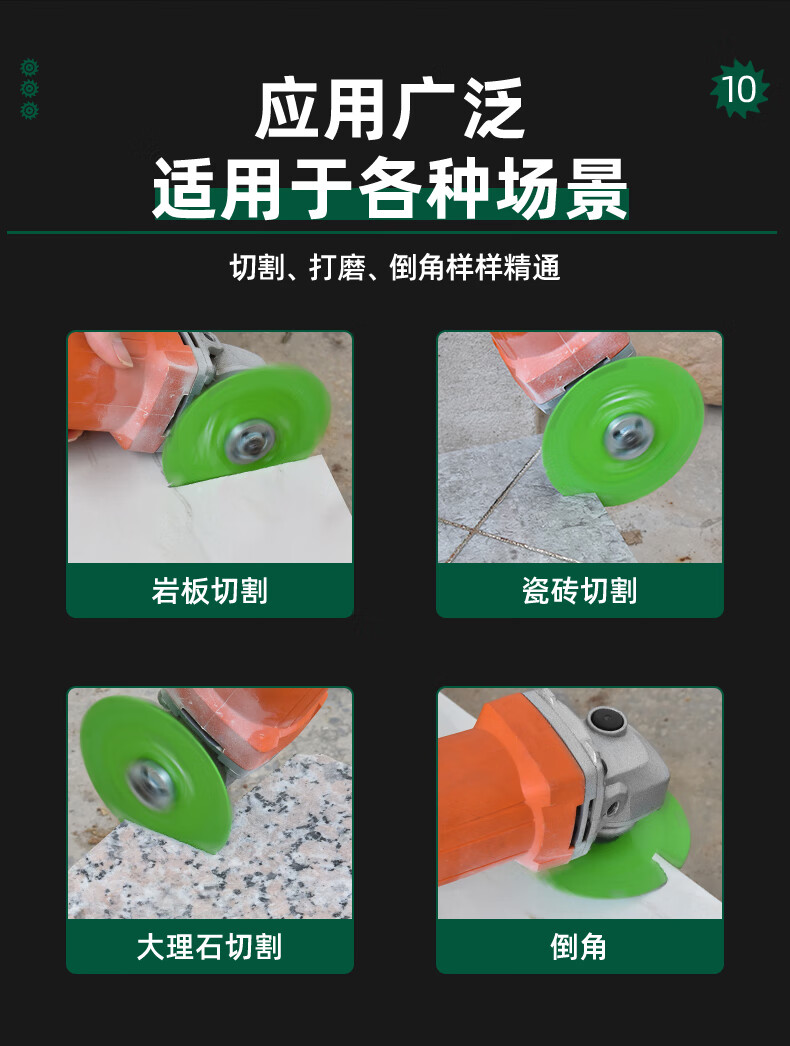 10

应用广泛
适用于各种场景

切割、打磨、倒角样样精通

岩板切割

瓷砖切割

大理石切割

倒角