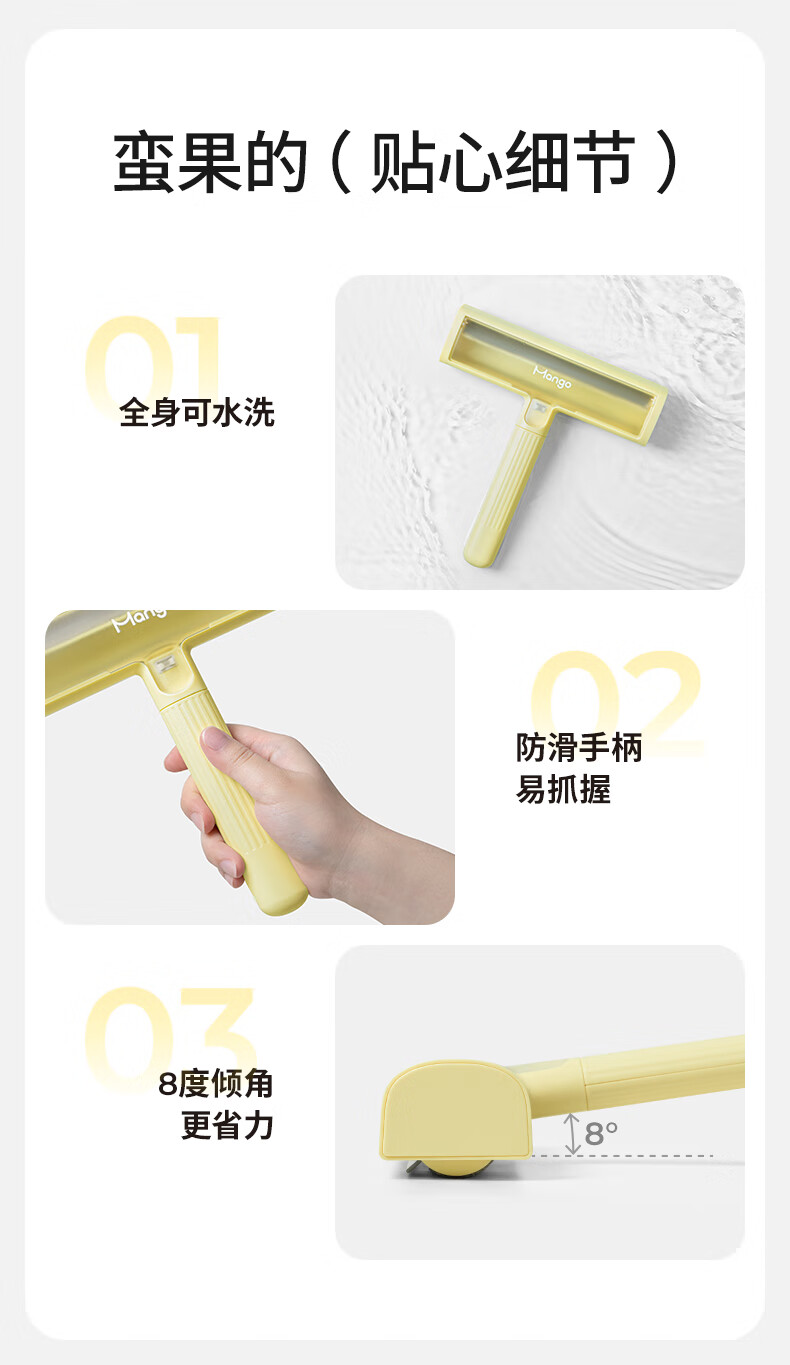 蛮果的（贴心细节）

01
全身可水洗

Mango

Mango

02
防滑手柄
易抓握

03
8度倾角
更省力

8°