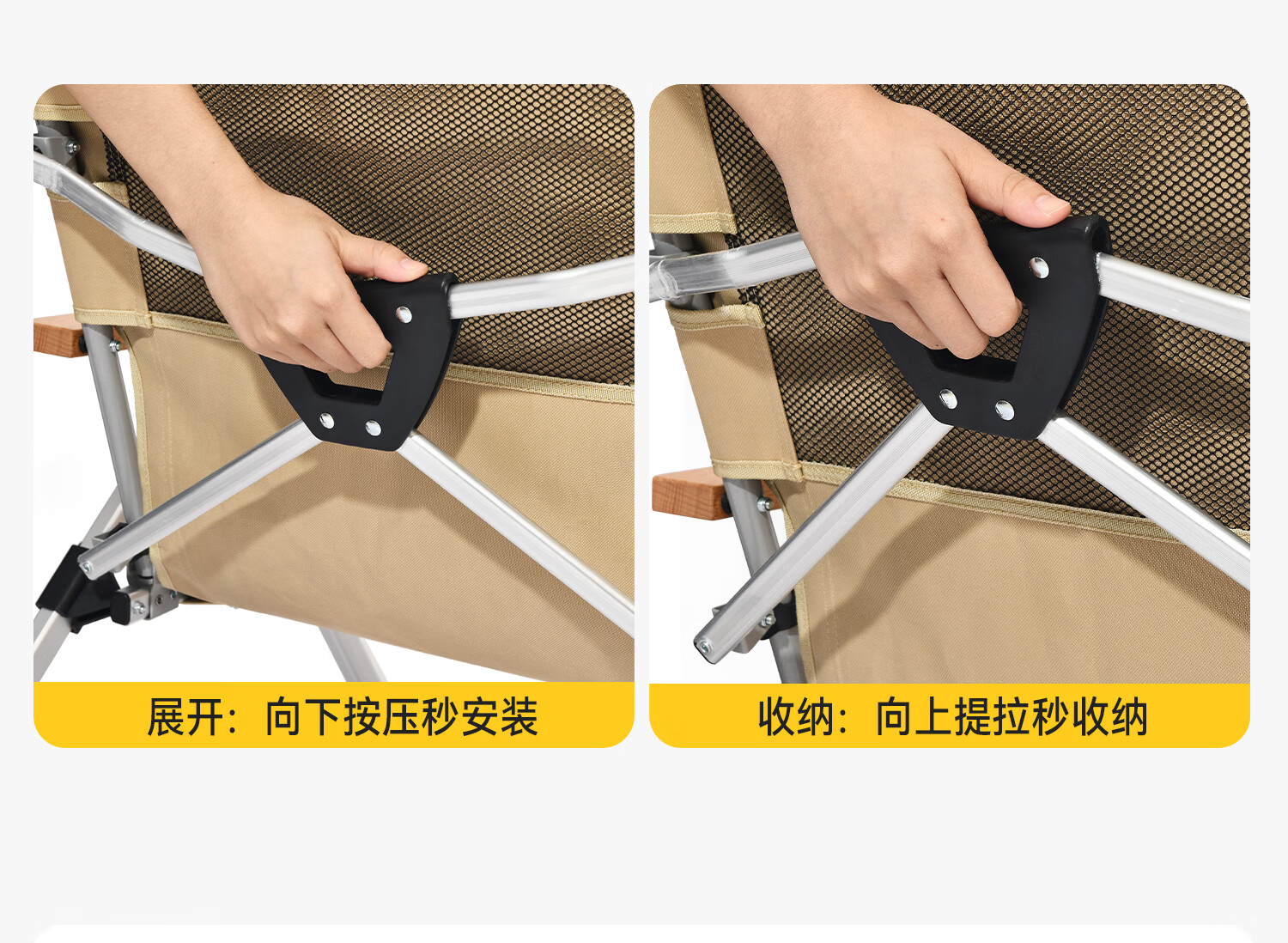 展开：向下按压秒安装

收纳：向上提拉秒收纳