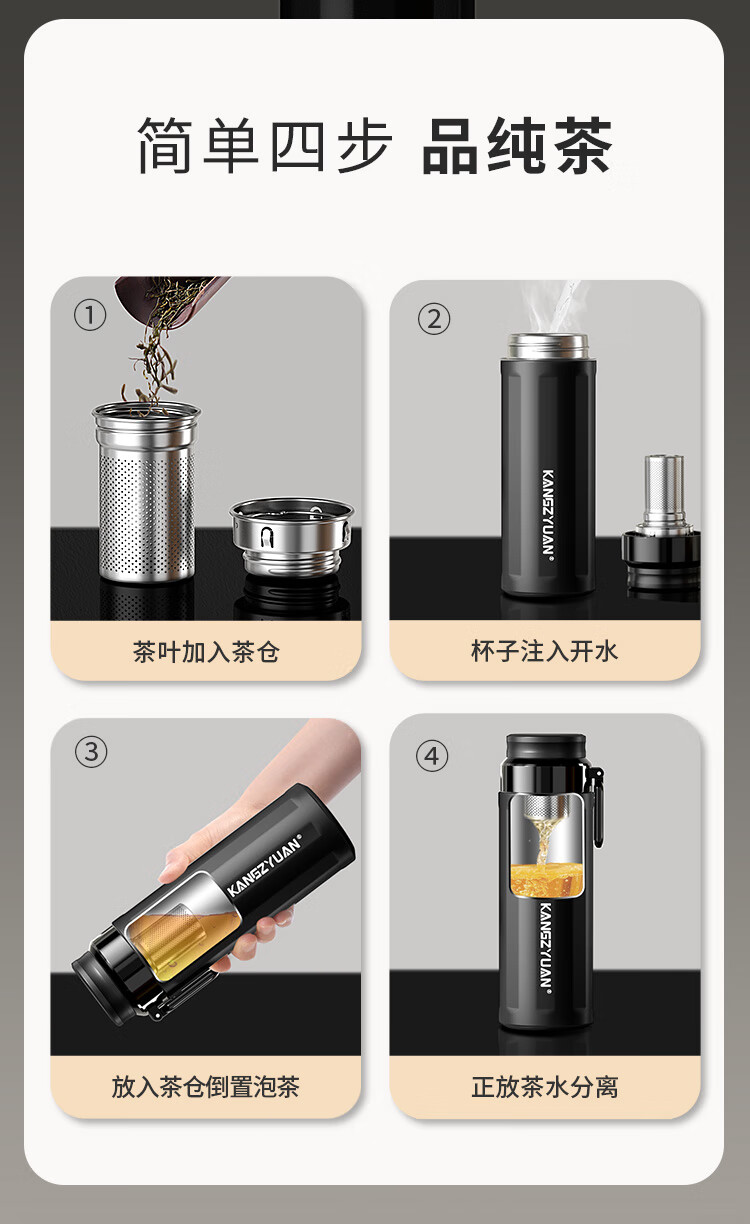 简单四步 品纯茶

①

茶叶加入茶仓

②

KANGZYUAN®

杯子注入开水

③

KANGZYUAN®

放入茶仓倒置泡茶

④

KANGZYUAN®

正放茶水分离