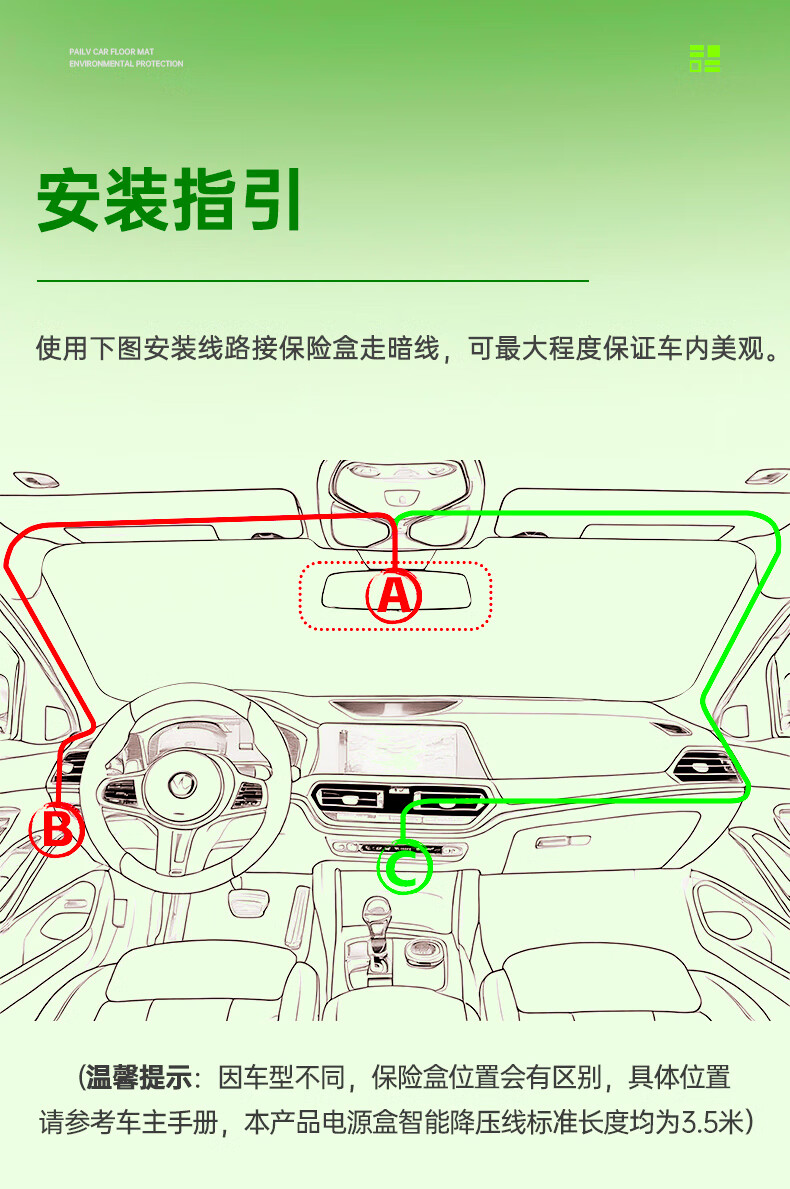 PAILV CAR FLOOR MAT
ENVIRONMENTAL PROTECTION

安装指引

使用下图安装线路接保险盒走暗线，可最大程度保证车内美观。

A

B

C

（温馨提示：因车型不同，保险盒位置会有区别，具体位置请参考车主手册，本产品电源盒智能降压线标准长度均为3.5米）