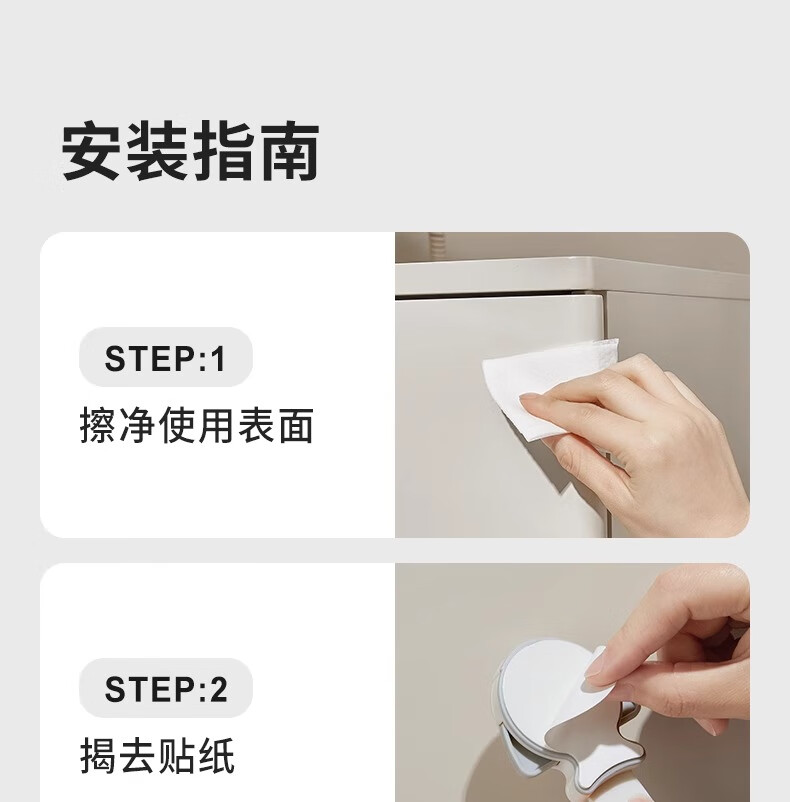 安装指南

STEP:1
擦净使用表面

STEP:2
揭去贴纸