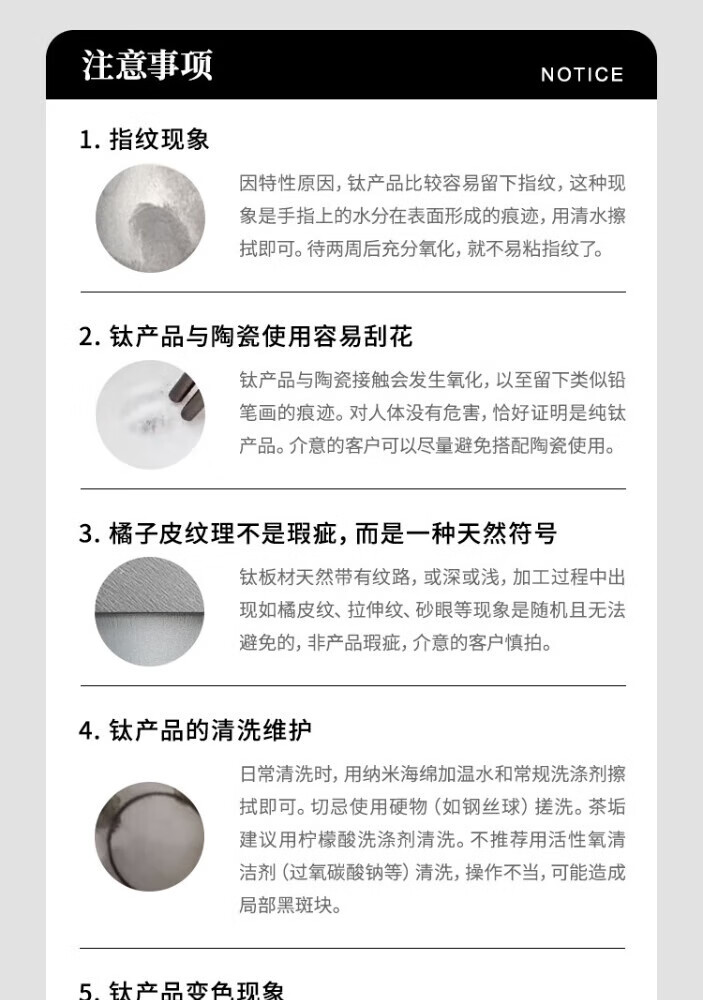 注意事项
NOTICE

1. 指纹现象

因特性原因，钛产品比较容易留下指纹，这种现象是手指上的水分在表面形成的痕迹，用清水擦拭即可。待两周后充分氧化，就不易粘指纹了。

2. 钛产品与陶瓷使用容易刮花

钛产品与陶瓷接触会发生氧化，以至留下类似铅笔画的痕迹。对人体没有危害，恰好证明是纯钛产品。介意的客户可以尽量避免搭配陶瓷使用。

3. 橘子皮纹理不是瑕疵，而是一种天然符号

钛板材天然带有纹路，或深或浅，加工过程中出现如橘皮纹、拉伸纹、砂眼等现象是随机且无法避免的，非产品瑕疵，介意的客户慎拍。

4. 钛产品的清洗维护

日常清洗时，用纳米海绵加温水和常规洗涤剂擦拭即可。切忌使用硬物（如钢丝球）搓洗。茶垢建议用柠檬酸洗涤剂清洗。不推荐用活性氧清洁剂（过氧碳酸钠等）清洗，操作不当，可能造成局部黑斑块。

5. 钛产品变色现象