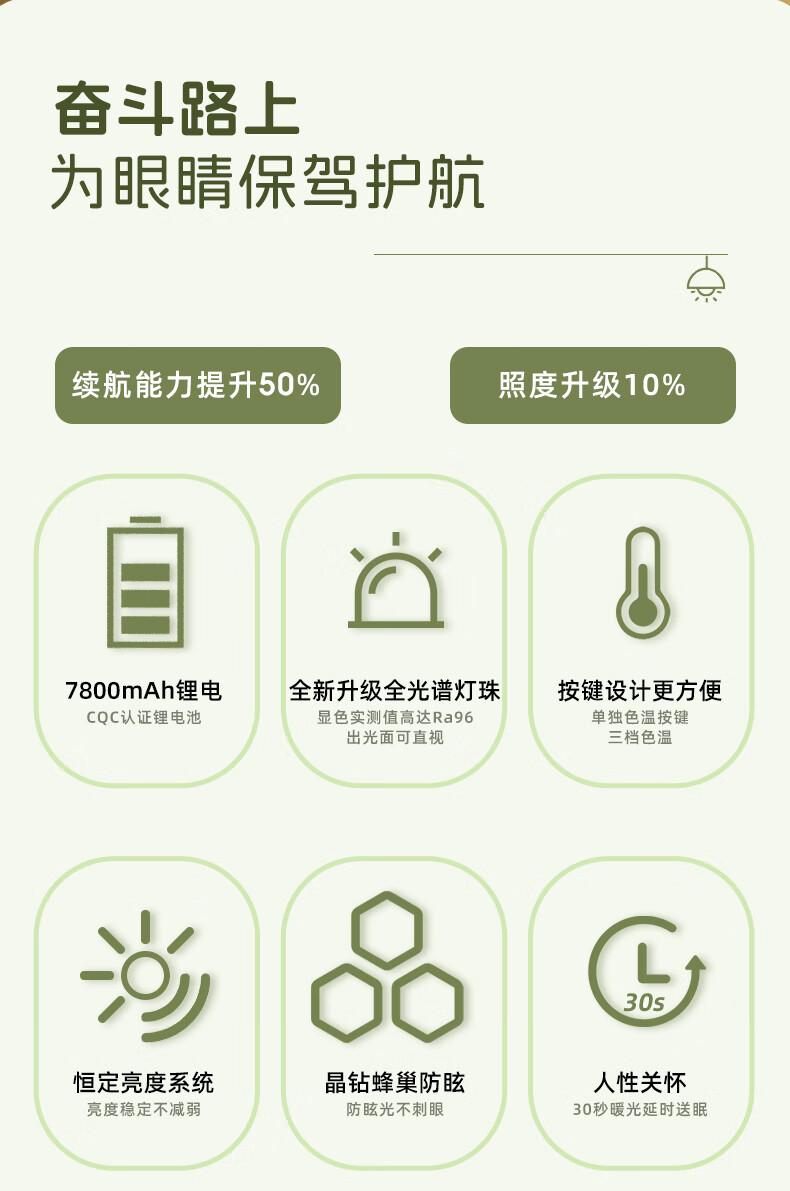 奋斗路上
为眼睛保驾护航

续航能力提升50%

照度升级10%

7800mAh锂电
CQC认证锂电池

全新升级全光谱灯珠
显色实测值高达Ra96
出光面可直视

按键设计更方便
单独色温按键
三档色温

恒定亮度系统
亮度稳定不减弱

晶钻蜂巢防眩
防眩光不刺眼

30s
人性关怀
30秒暖光延时送眠