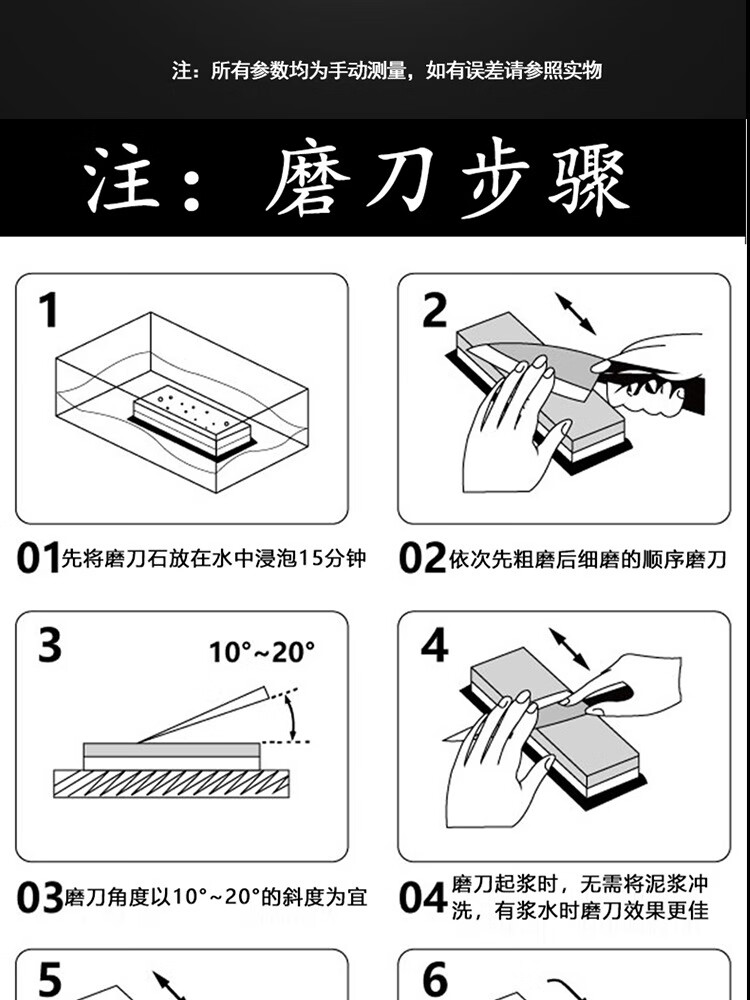 注：所有参数均为手动测量，如有误差请参照实物

注：磨刀步骤

1

01先将磨刀石放在水中浸泡15分钟

2

02依次先粗磨后细磨的顺序磨刀

3

10°~20°

03磨刀角度以10°~20°的斜度为宜

4

04磨刀起浆时，无需将泥浆冲洗，有浆水时磨刀效果更佳

5

6