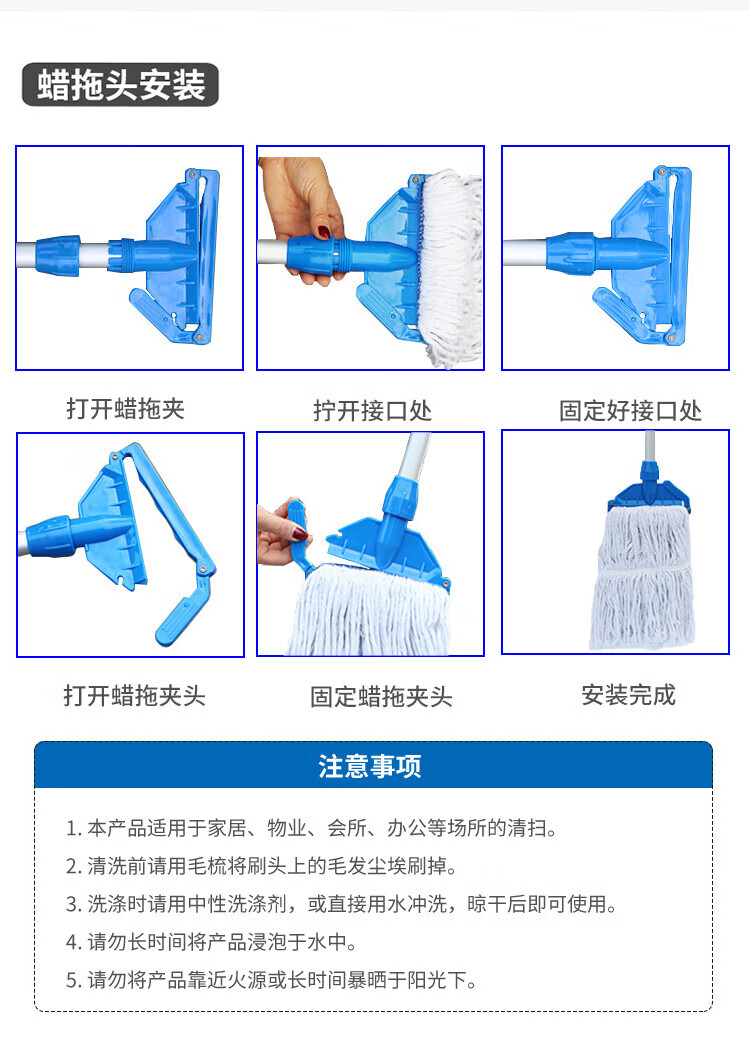 蜡拖头安装

打开蜡拖夹

拧开接口处

固定好接口处

打开蜡拖夹头

固定蜡拖夹头

安装完成

注意事项

1. 本产品适用于家居、物业、会所、办公等场所的清扫。

2. 清洗前请用毛梳将刷头上的毛发尘埃刷掉。

3. 洗涤时请用中性洗涤剂，或直接用水冲洗，晾干后即可使用。

4. 请勿长时间将产品浸泡于水中。

5. 请勿将产品靠近火源或长时间暴晒于阳光下。