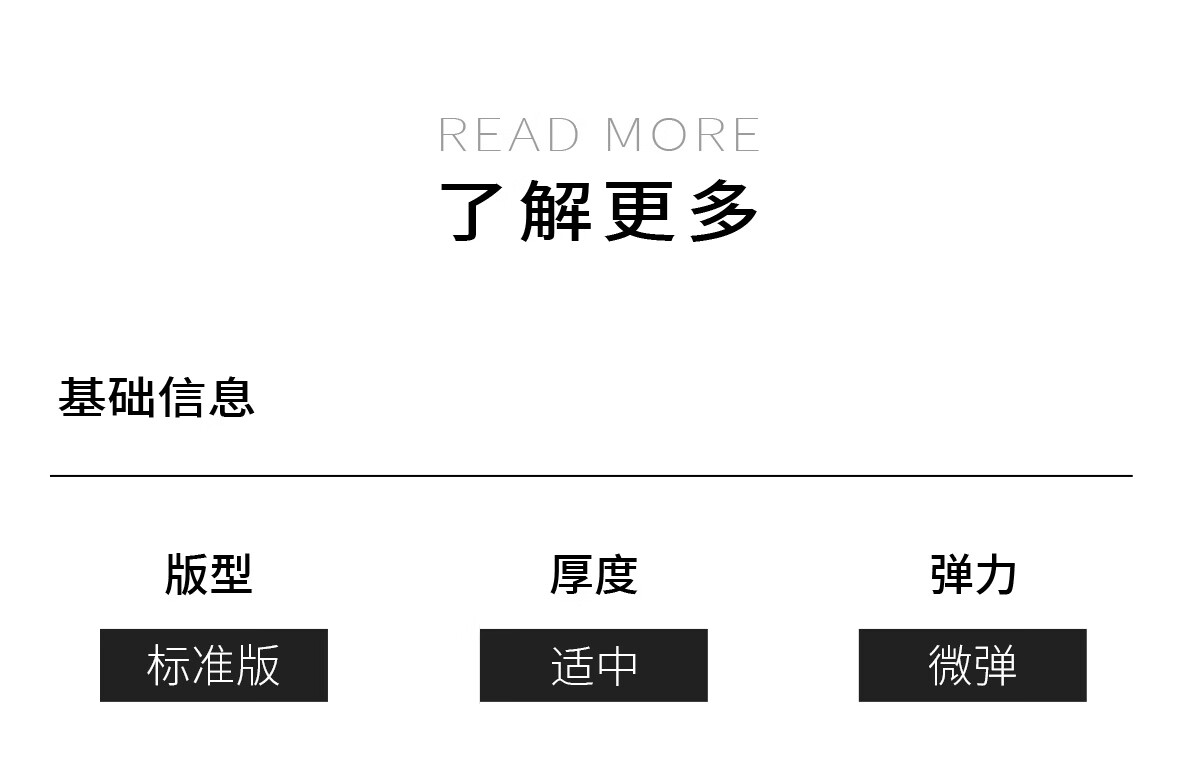 READ MORE
了解更多

基础信息

版型
标准版

厚度
适中

弹力
微弹