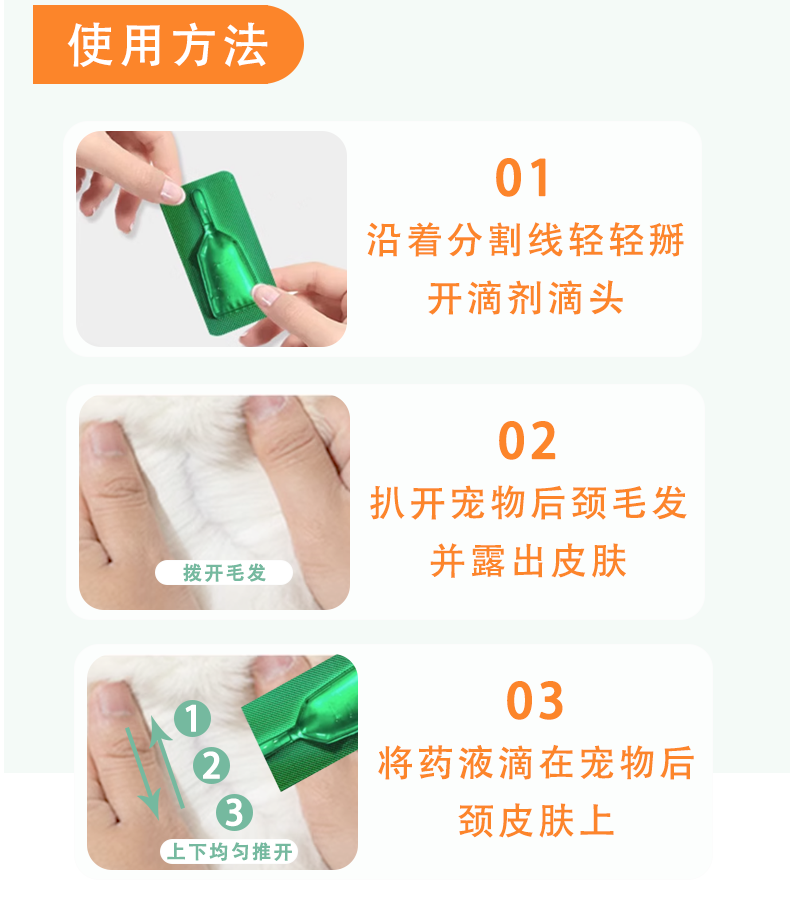 使用方法

01
沿着分割线轻轻掰开滴剂滴头

拨开毛发

02
扒开宠物后颈毛发并露出皮肤

1
2
3
上下均匀推开

03
将药液滴在宠物后颈皮肤上