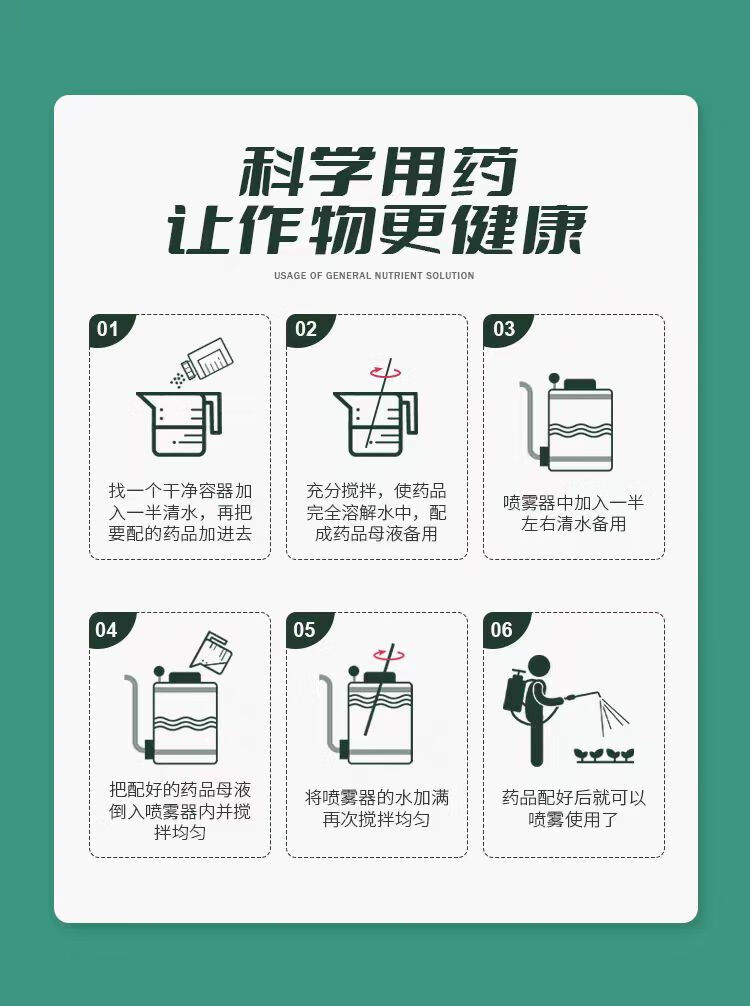 科学用药
让作物更健康

USAGE OF GENERAL NUTRIENT SOLUTION

01
找一个干净容器加入一半清水，再把要配的药品加进去

02
充分搅拌，使药品完全溶解水中，配成药品母液备用

03
喷雾器中加入一半左右清水备用

04
把配好的药品母液倒入喷雾器内并搅拌均匀

05
将喷雾器的水加满再次搅拌均匀

06
药品配好后就可以喷雾使用了