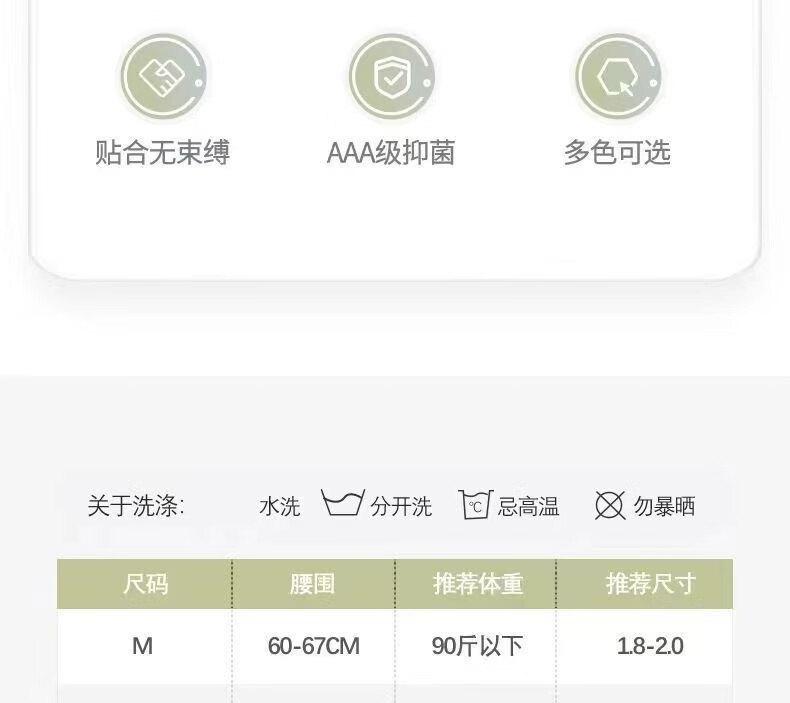 贴合无束缚 AAA级抑菌 多色可选

关于洗涤: 水洗 分开洗 忌高温 勿暴晒

| 尺码 | 腰围 | 推荐体重 | 推荐尺寸 |
|---|---|---|---|
| M | 60-67CM | 90斤以下 | 1.8-2.0 |