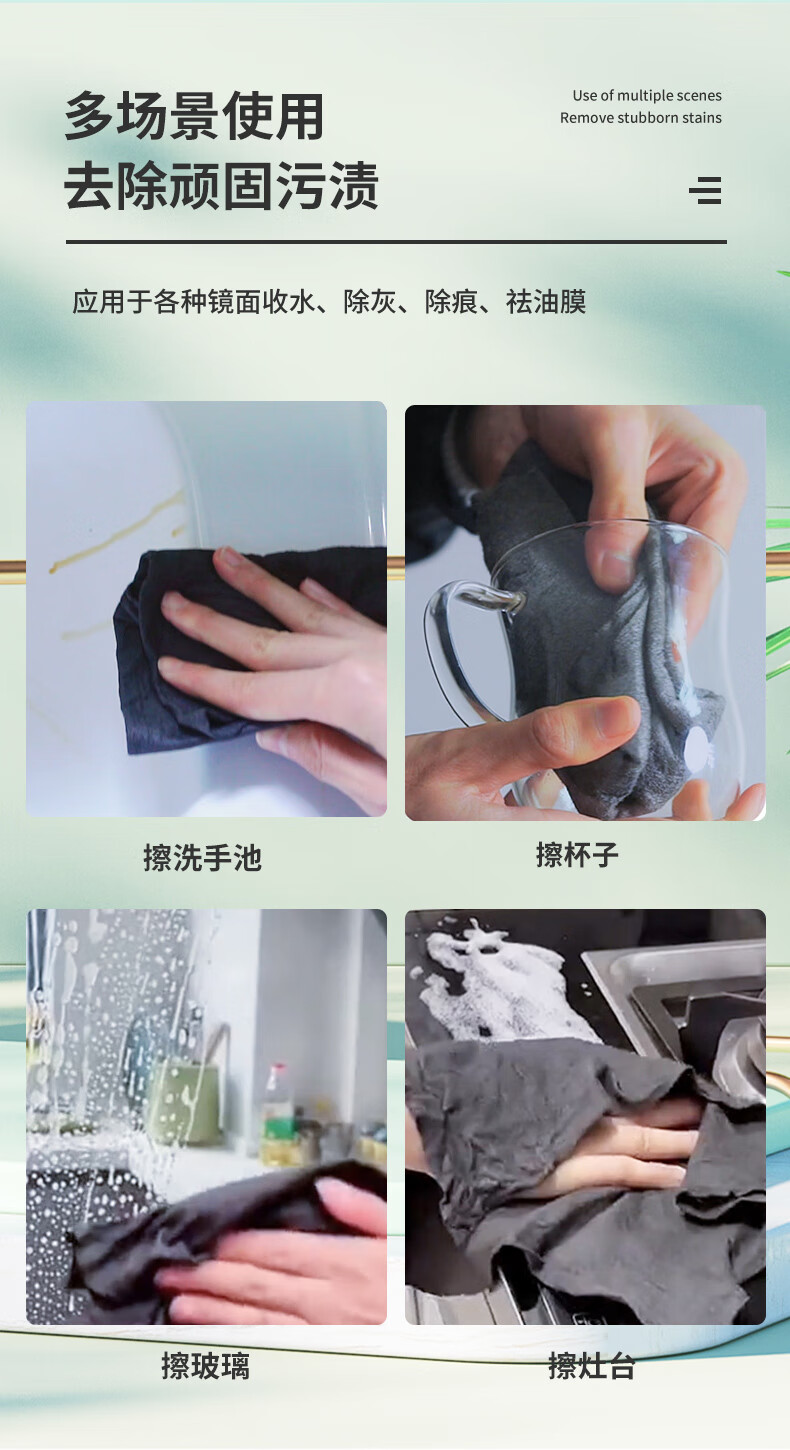 多场景使用
去除顽固污渍

Use of multiple scenes
Remove stubborn stains

应用于各种镜面收水、除灰、除痕、祛油膜

擦洗手池

擦杯子

擦玻璃

擦灶台