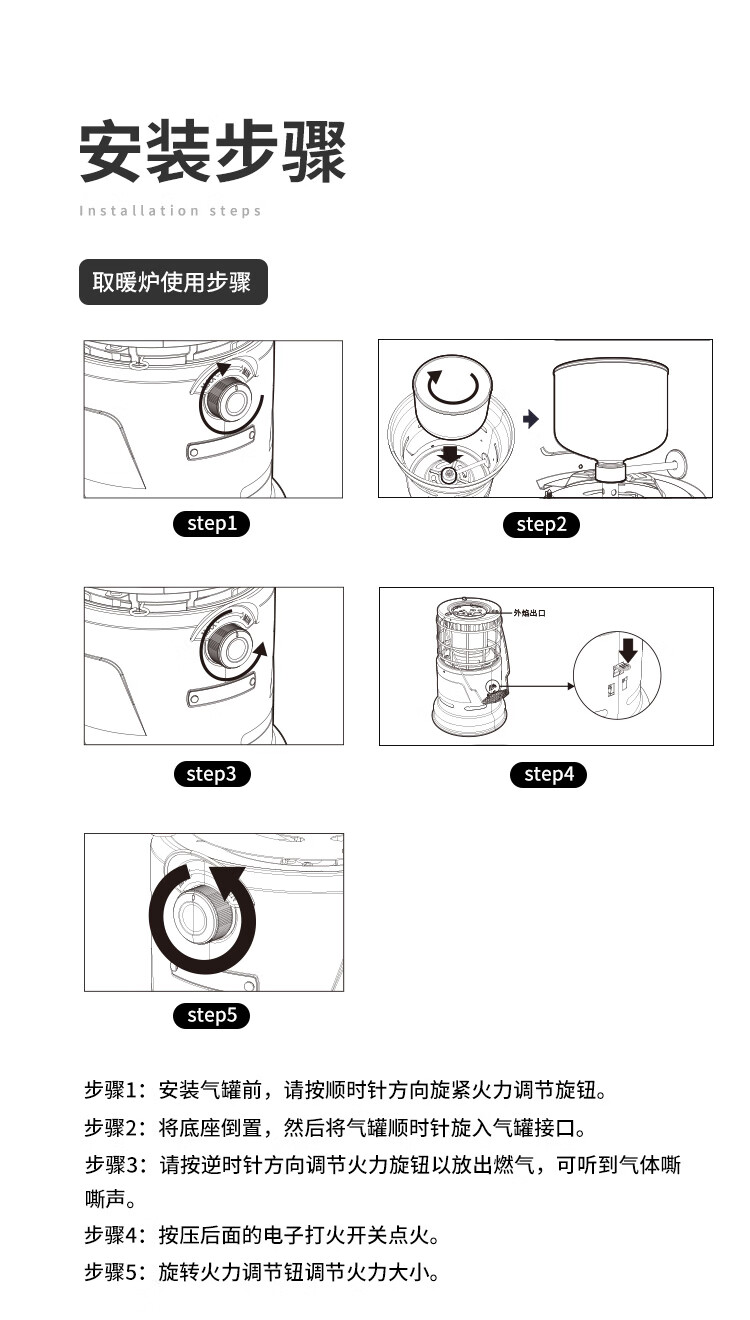 安装步骤

Installation steps

取暖炉使用步骤

step1

step2

step3

外焰出口

step4

step5

步骤1：安装气罐前，请按顺时针方向旋紧火力调节旋钮。

步骤2：将底座倒置，然后将气罐顺时针旋入气罐接口。

步骤3：请按逆时针方向调节火力旋钮以放出燃气，可听到气体嘶嘶声。

步骤4：按压后面的电子打火开关点火。

步骤5：旋转火力调节钮调节火力大小。