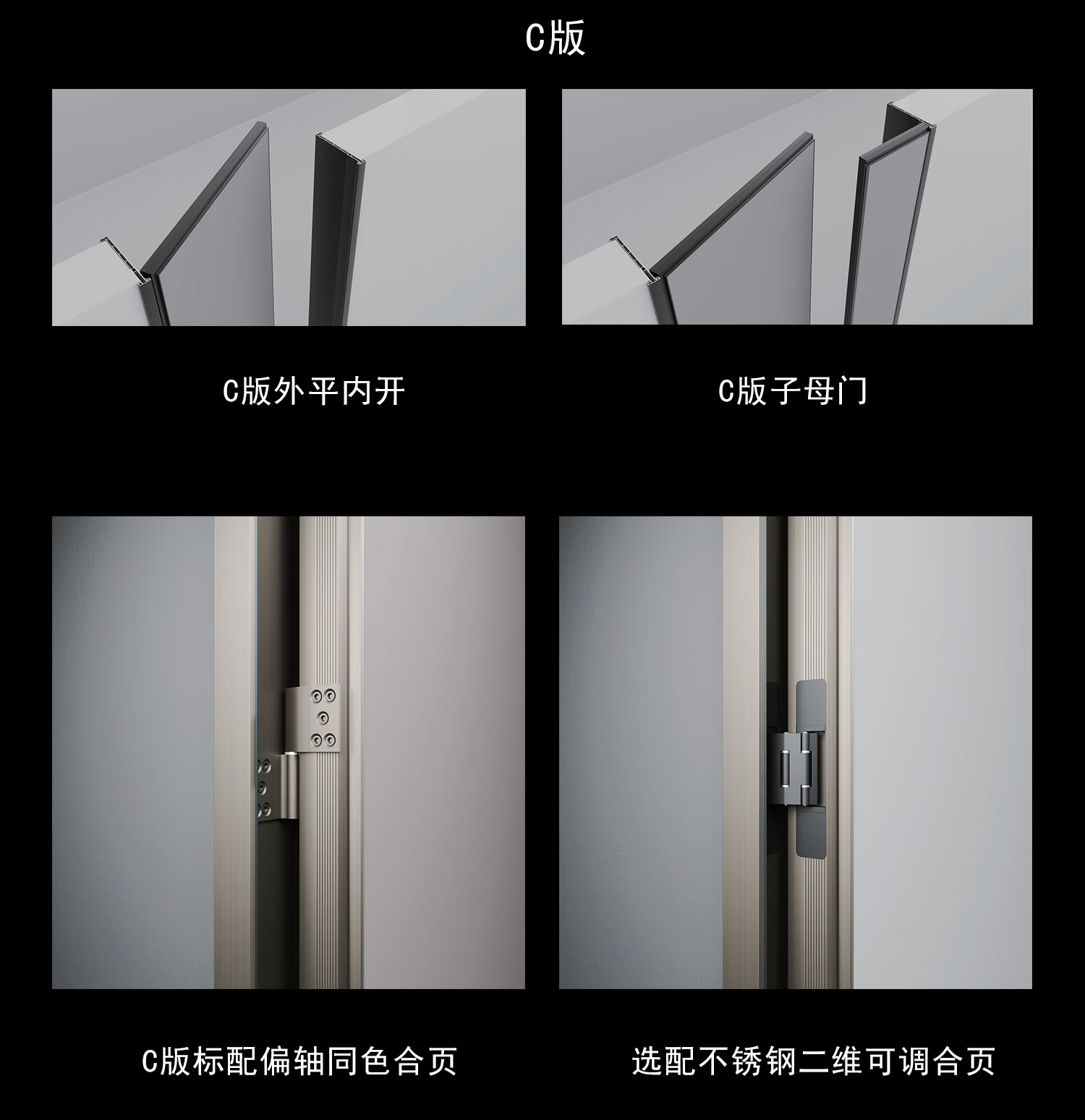 C版

C版外平内开

C版子母门

C版标配偏轴同色合页

选配不锈钢二维可调合页