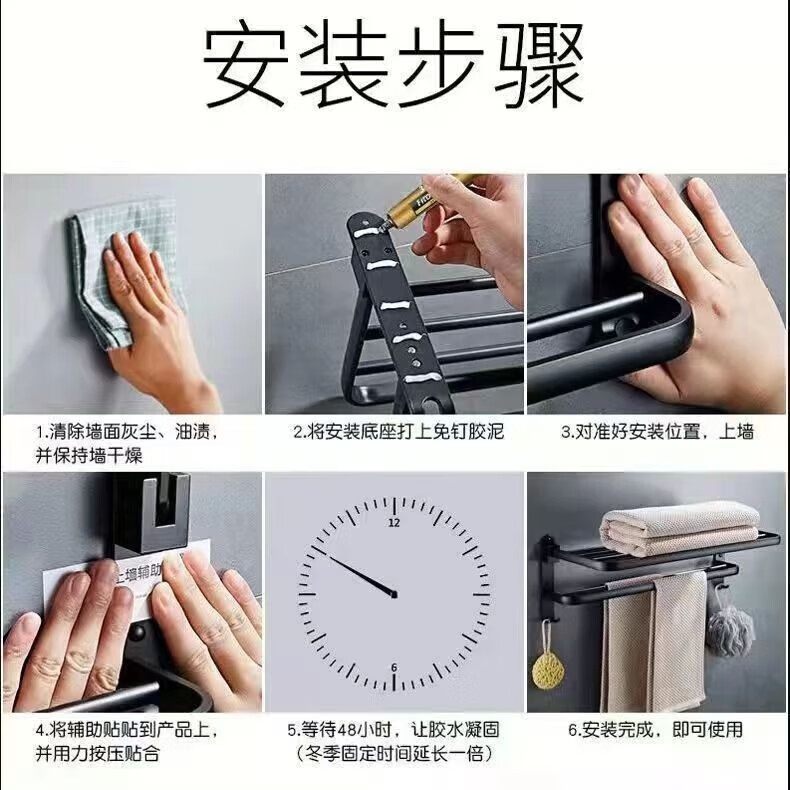 安装步骤

1.清除墙面灰尘、油渍，并保持墙干燥

2.将安装底座打上免钉胶泥

3.对准好安装位置，上墙

上墙辅助

4.将辅助贴贴到产品上，并用力按压贴合

12
6

5.等待48小时，让胶水凝固（冬季固定时间延长一倍）

6.安装完成，即可使用