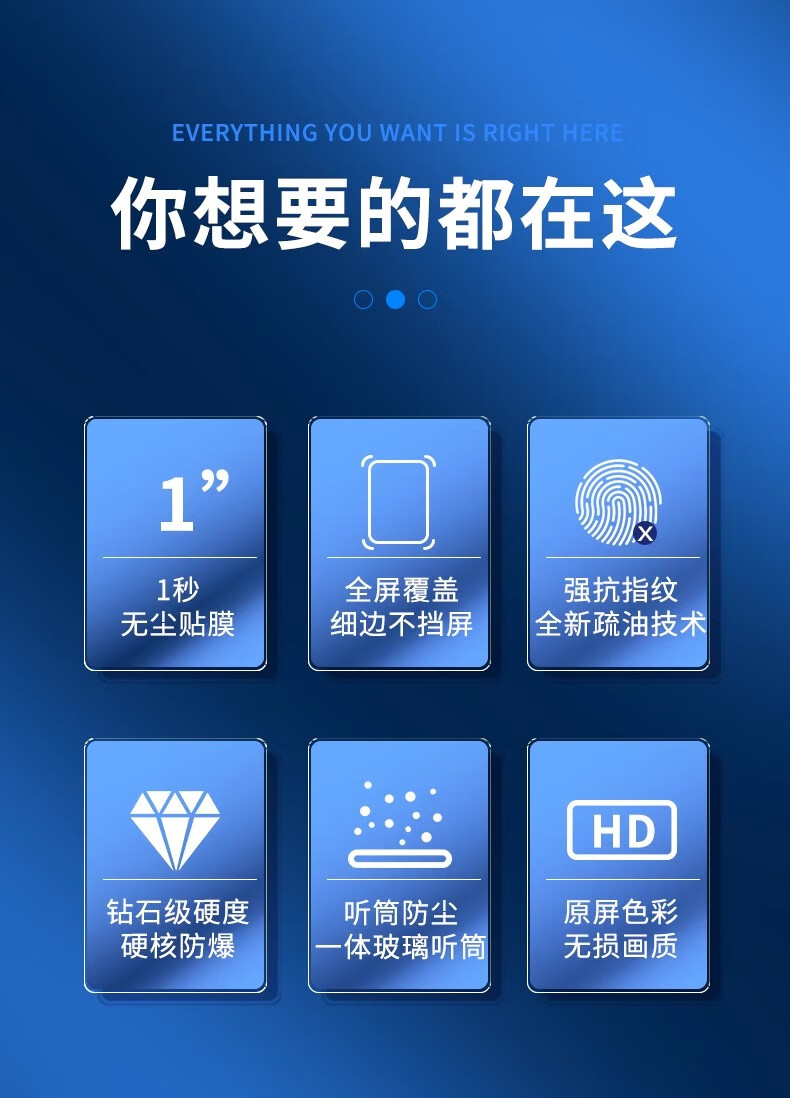 EVERYTHING YOU WANT IS RIGHT HERE

你想要的都在这

1”

1秒
无尘贴膜

全屏覆盖
细边不挡屏

强抗指纹
全新疏油技术

钻石级硬度
硬核防爆

听筒防尘
一体玻璃听筒

HD

原屏色彩
无损画质