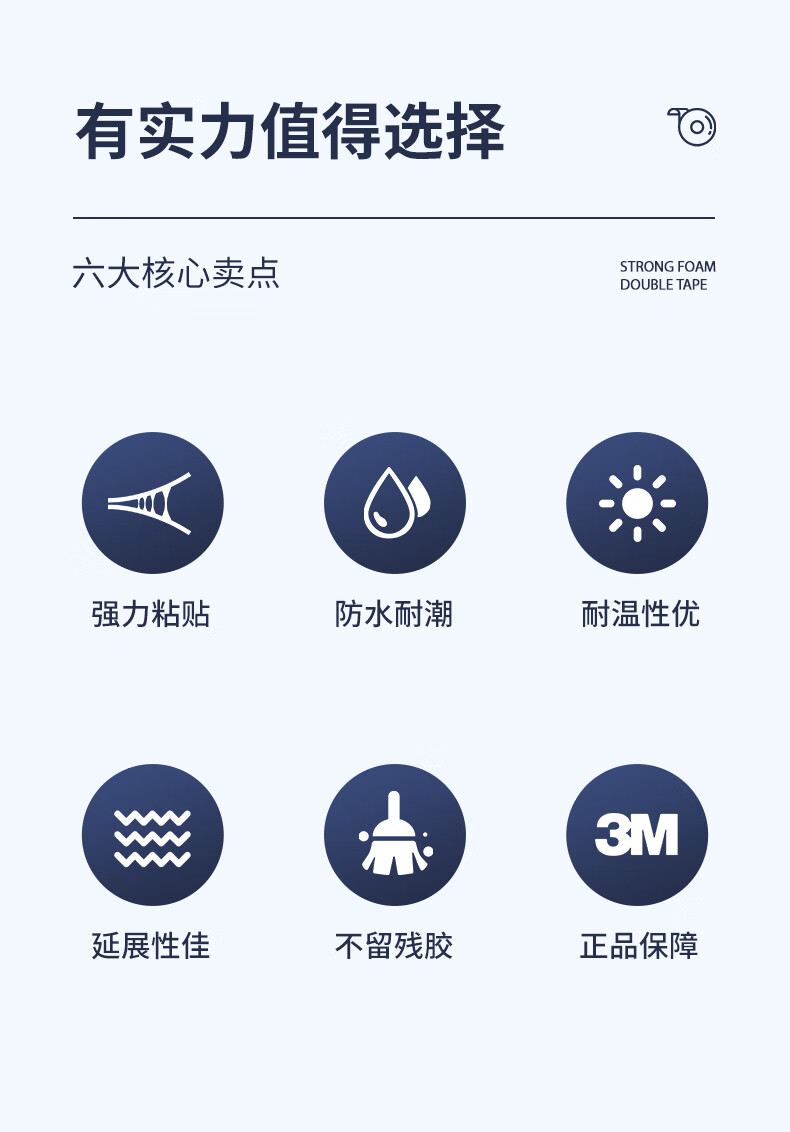 有实力值得选择

六大核心卖点

STRONG FOAM
DOUBLE TAPE

强力粘贴

防水耐潮

耐温性优

延展性佳

不留残胶

3M

正品保障