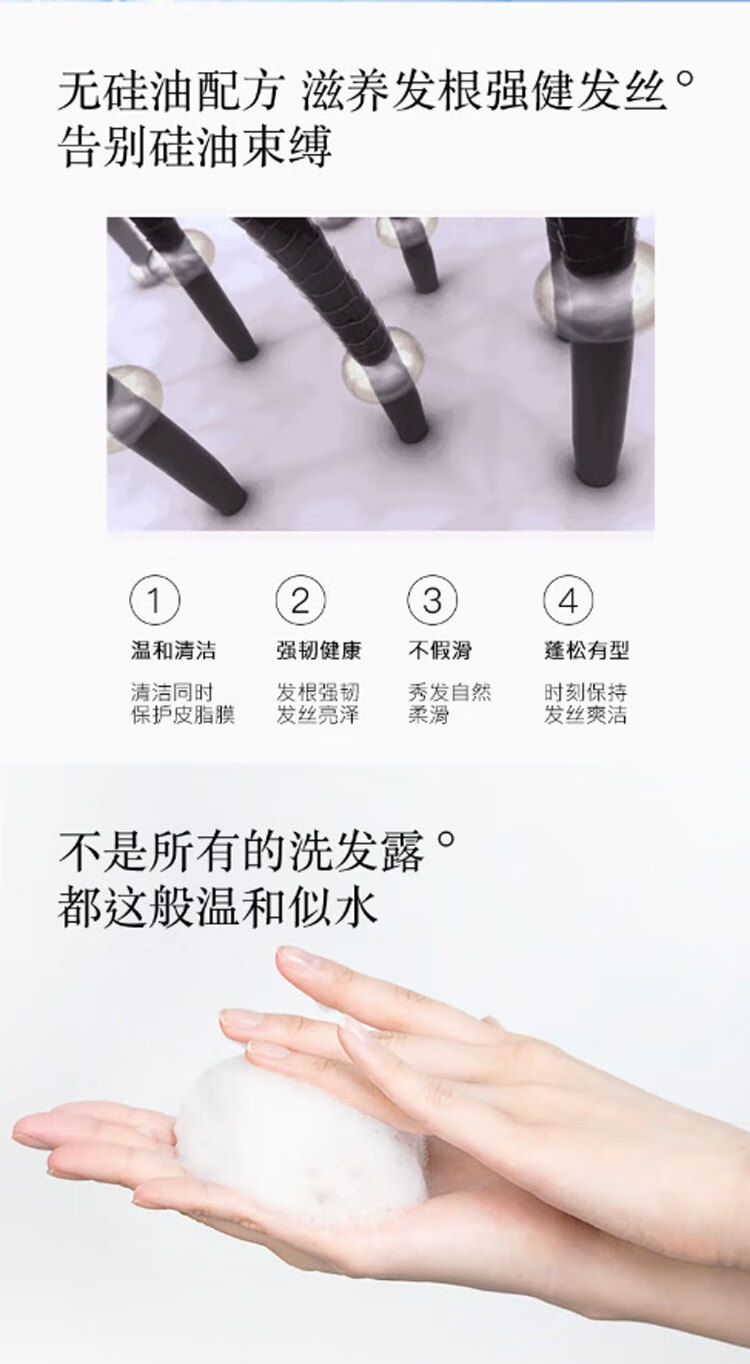 无硅油配方 滋养发根强健发丝°
告别硅油束缚

①
温和清洁
清洁同时
保护皮脂膜

②
强韧健康
发根强韧
发丝亮泽

③
不假滑
秀发自然
柔滑

④
蓬松有型
时刻保持
发丝爽洁

不是所有的洗发露°
都这般温和似水