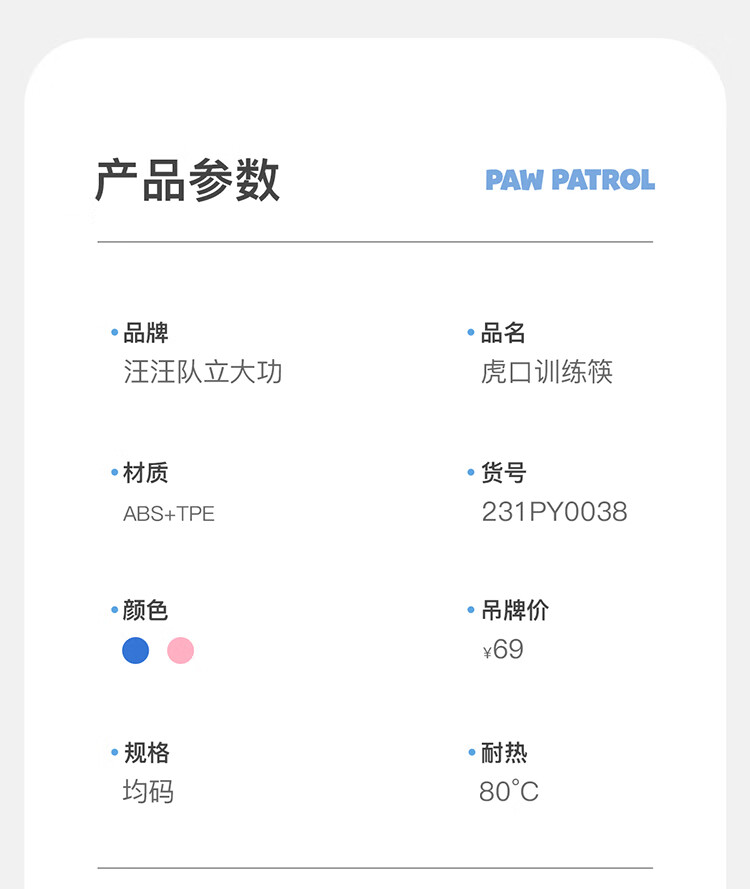 产品参数

PAW PATROL

• 品牌
汪汪队立大功

• 材质
ABS+TPE

• 颜色

• 规格
均码

• 品名
虎口训练筷

• 货号
231PY0038

• 吊牌价
¥69

• 耐热
80°C