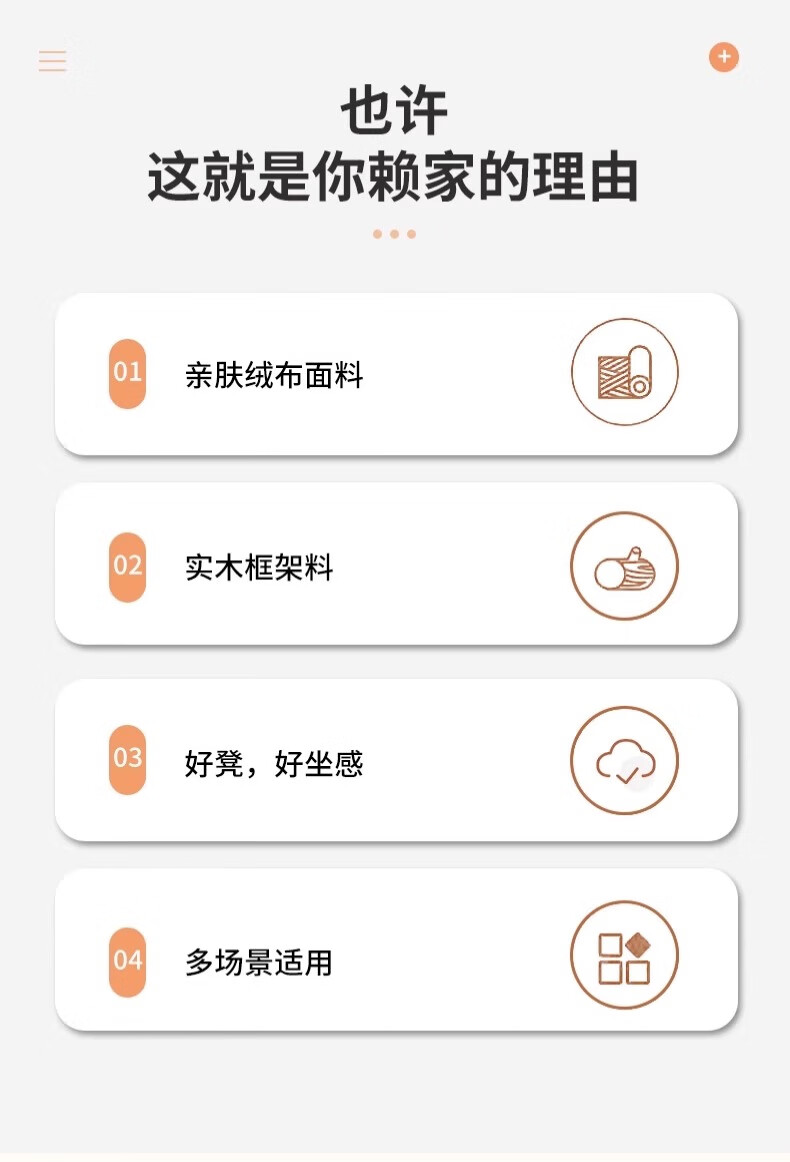 也许
这就是你赖家的理由

01 亲肤绒布面料

02 实木框架料

03 好凳，好坐感

04 多场景适用