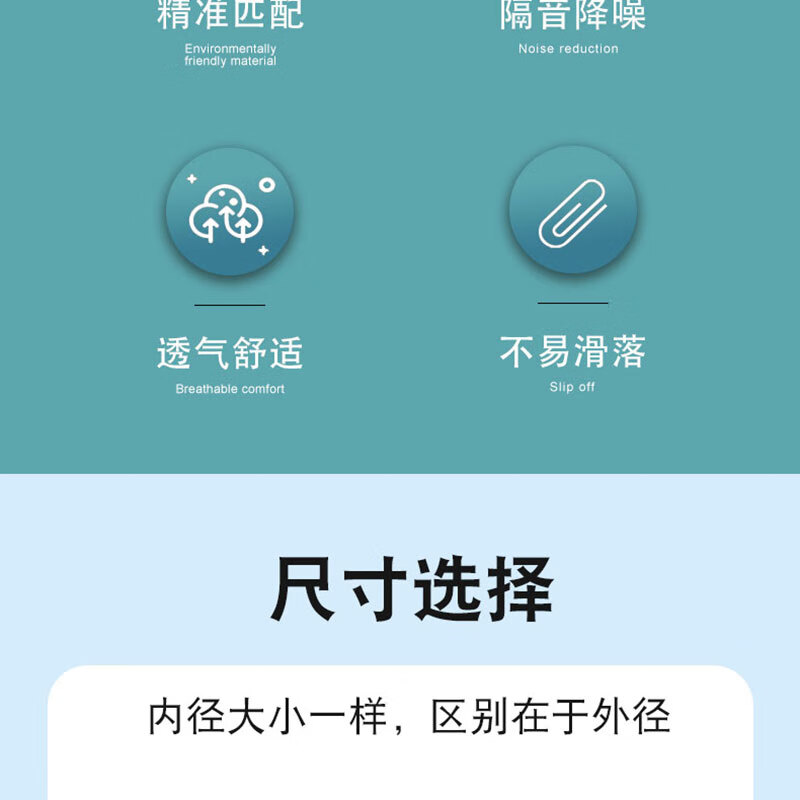 精准匹配
Environmentally friendly material

隔音降噪
Noise reduction

透气舒适
Breathable comfort

不易滑落
Slip off

尺寸选择

内径大小一样，区别在于外径