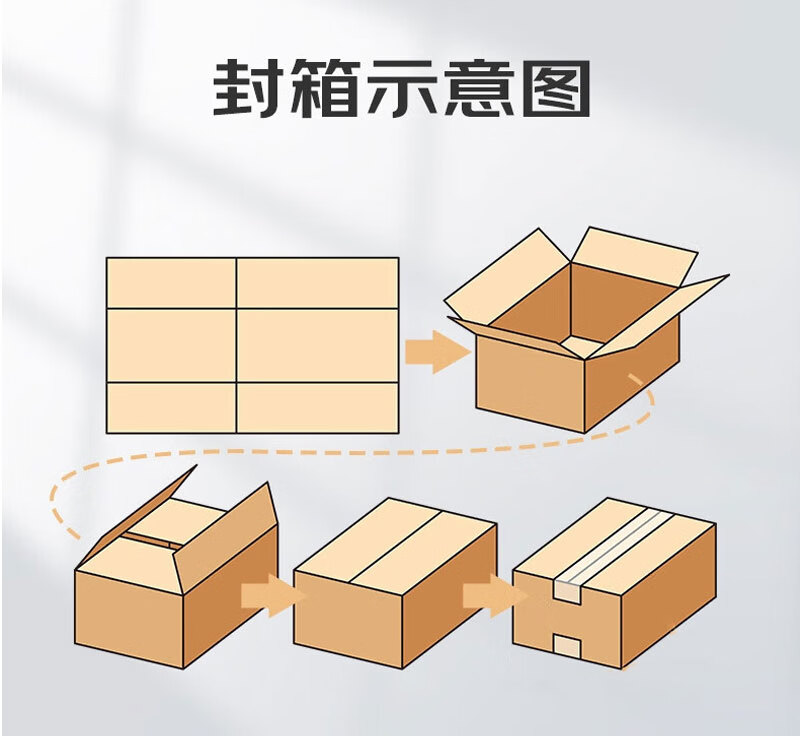 封箱示意图